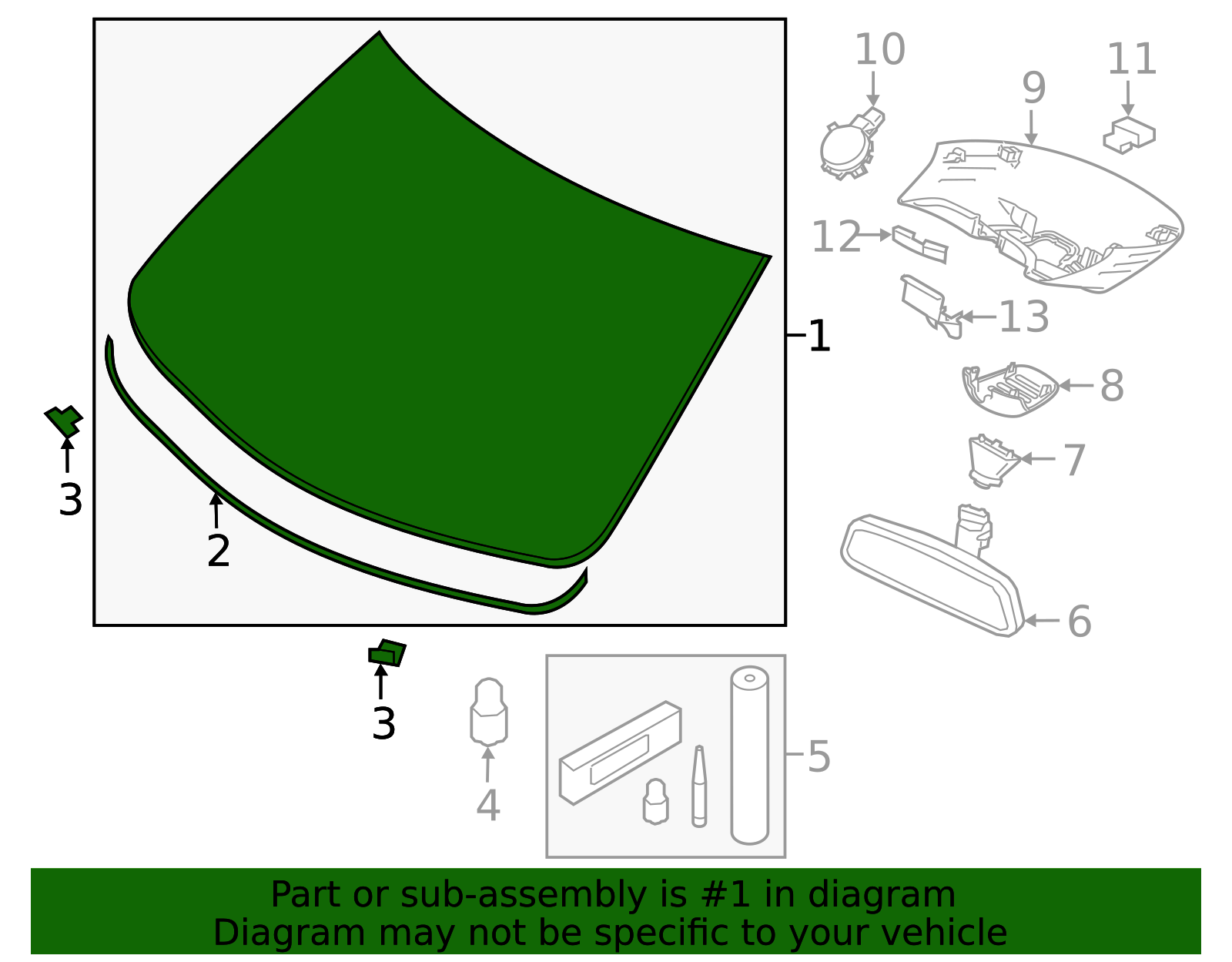 10
11
9
12
13
1
8
7
3
2
6
3
4
5

Part or sub-assembly is #1 in diagram
Diagram may not be specific to your vehicle