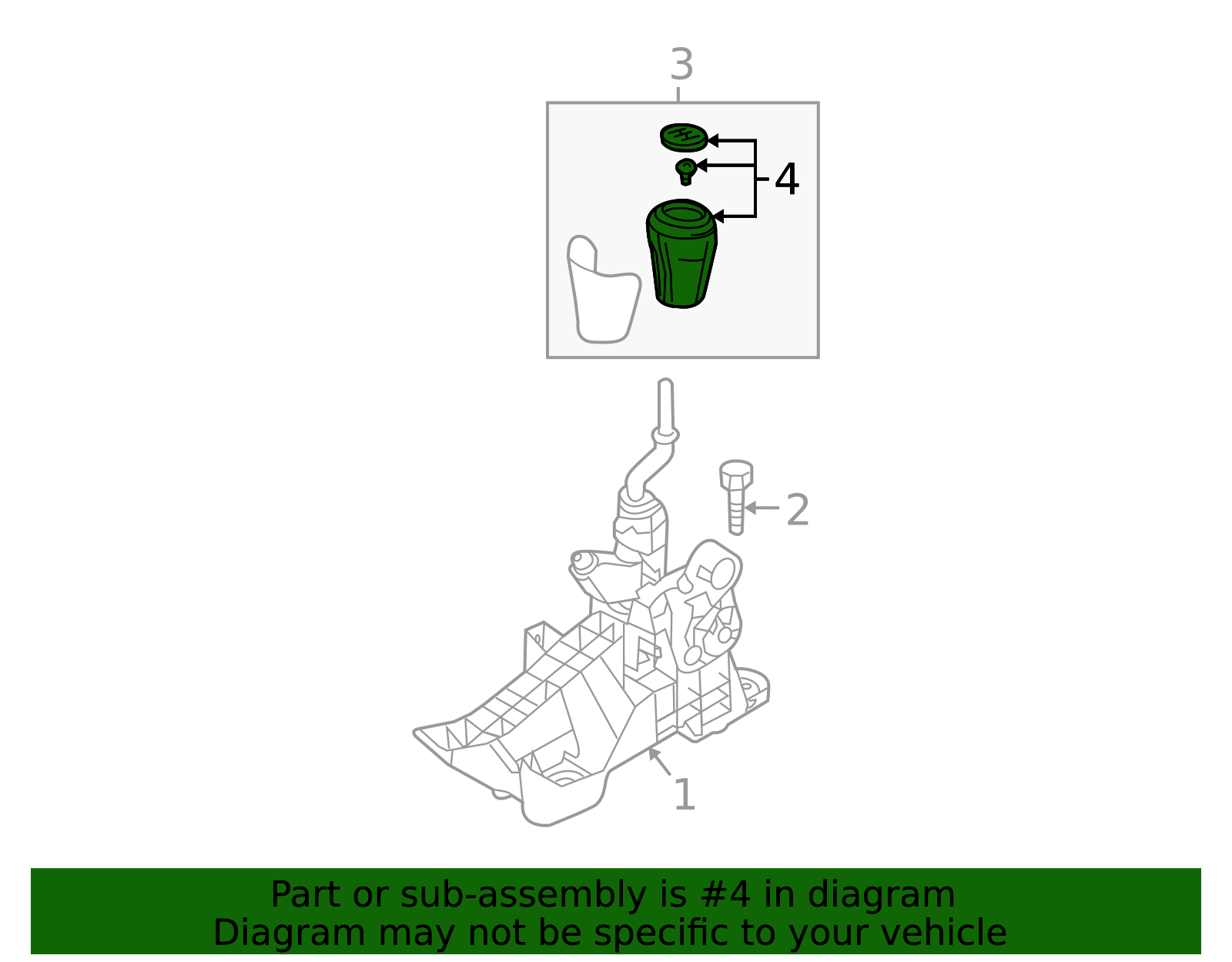 3

4

2

1

Part or sub-assembly is #4 in diagram
Diagram may not be specific to your vehicle