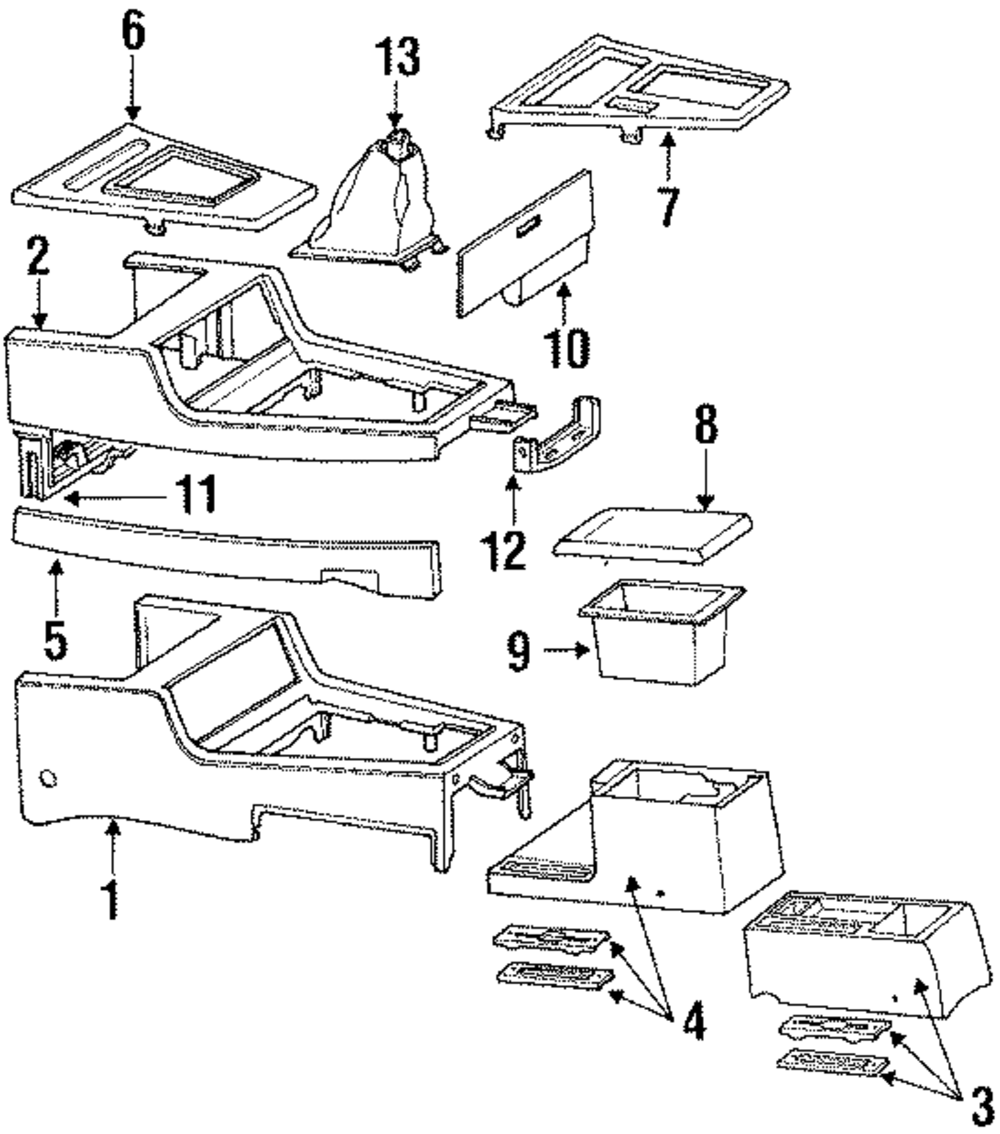 6
13
7
2
10
8
11
12
5
9
1
4
3