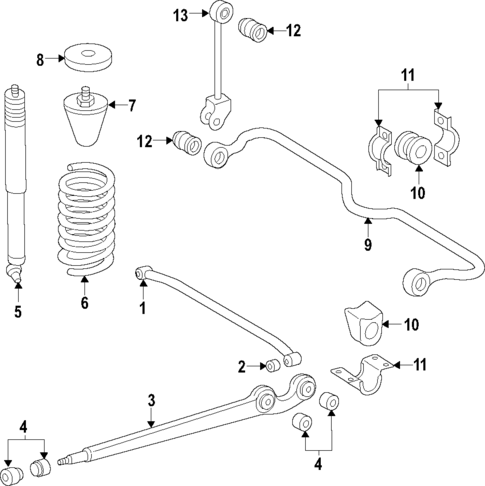 13
12
8
7
11
12
10
9
5
6
1
10
2
11
3
4
4