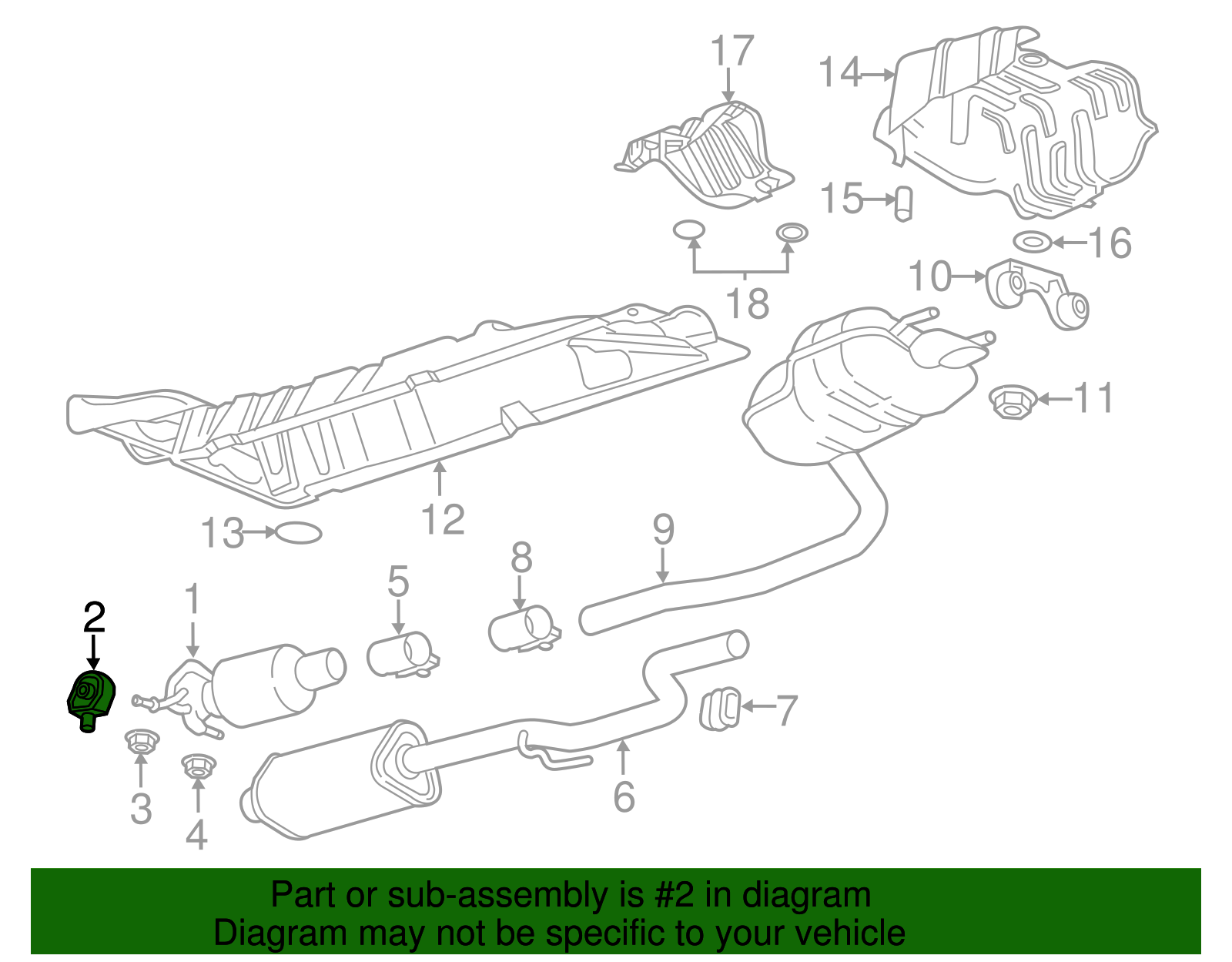 17
14
15
16
10
18
11
12
13
9
8
5
1
2
7
6
3
4

Part or sub-assembly is #2 in diagram
Diagram may not be specific to your vehicle