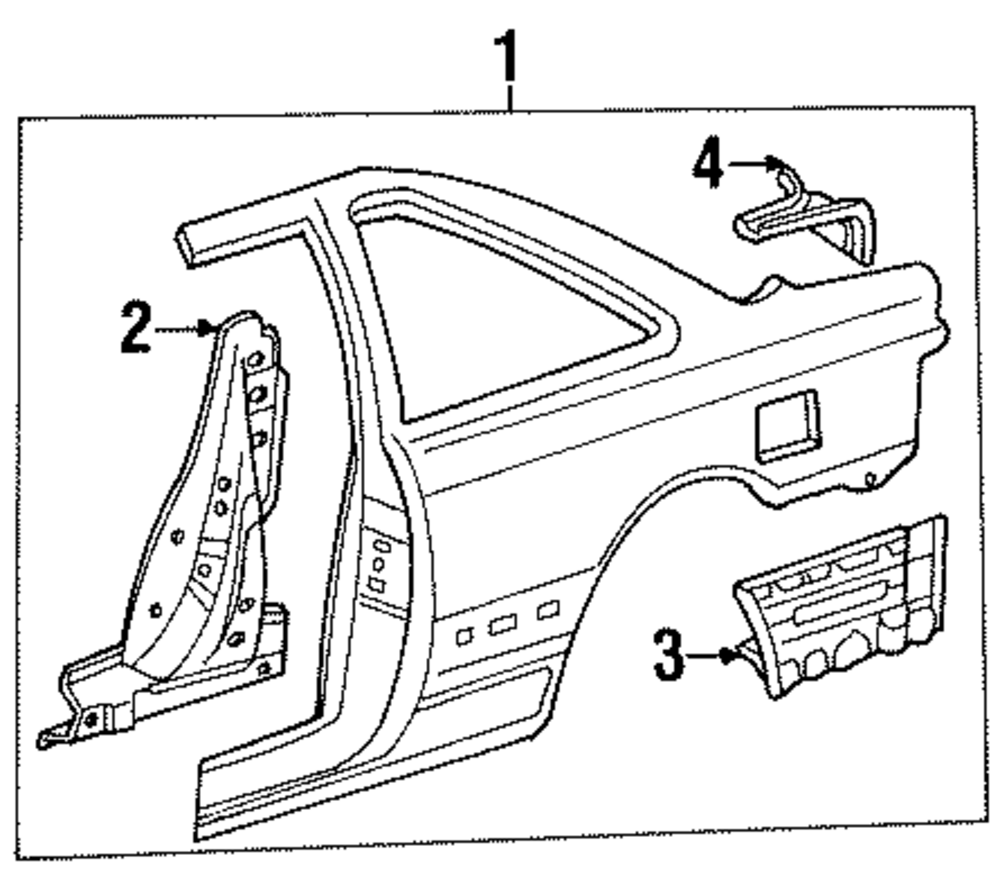 1
4
2
3