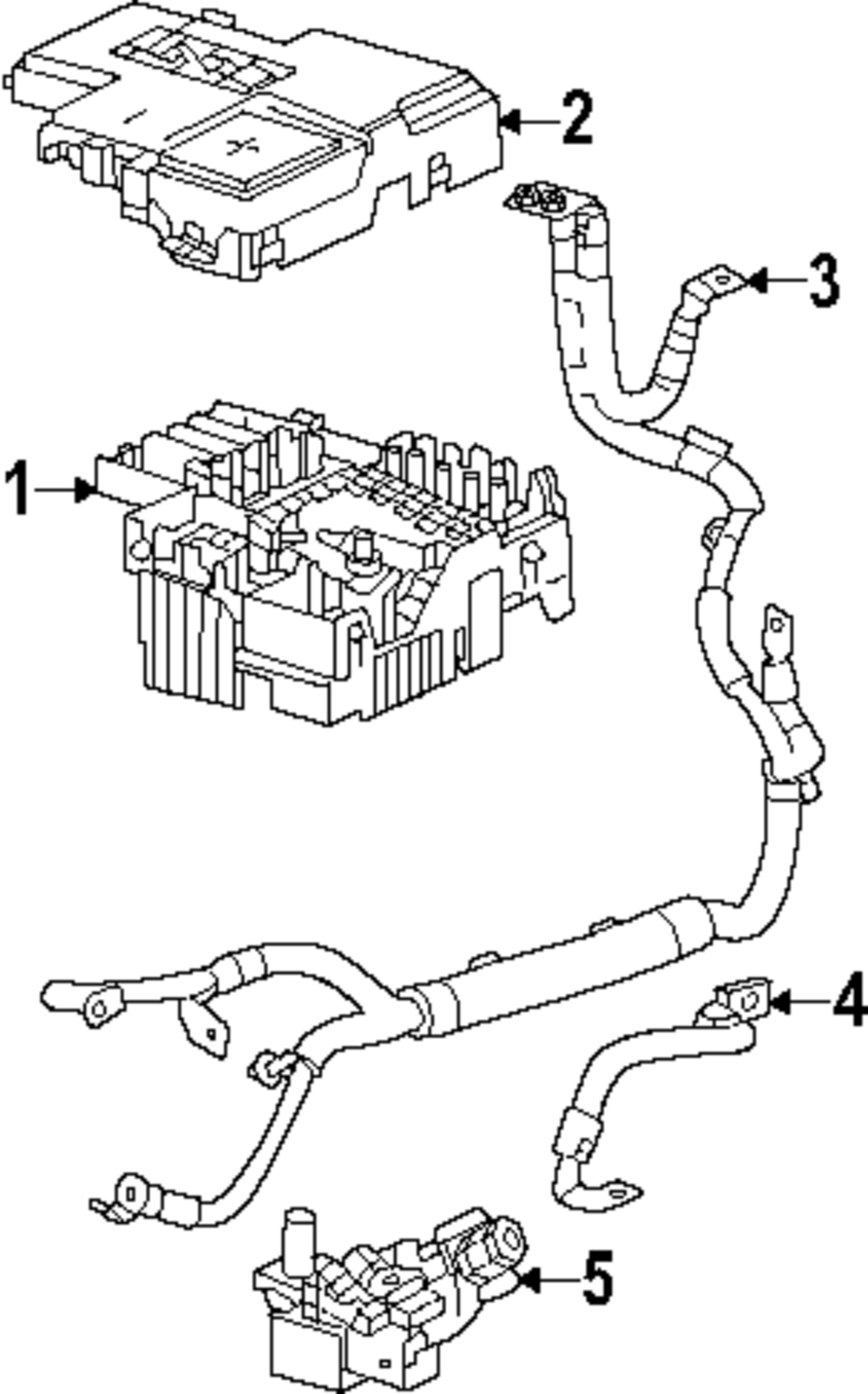 2
3
1
4
5