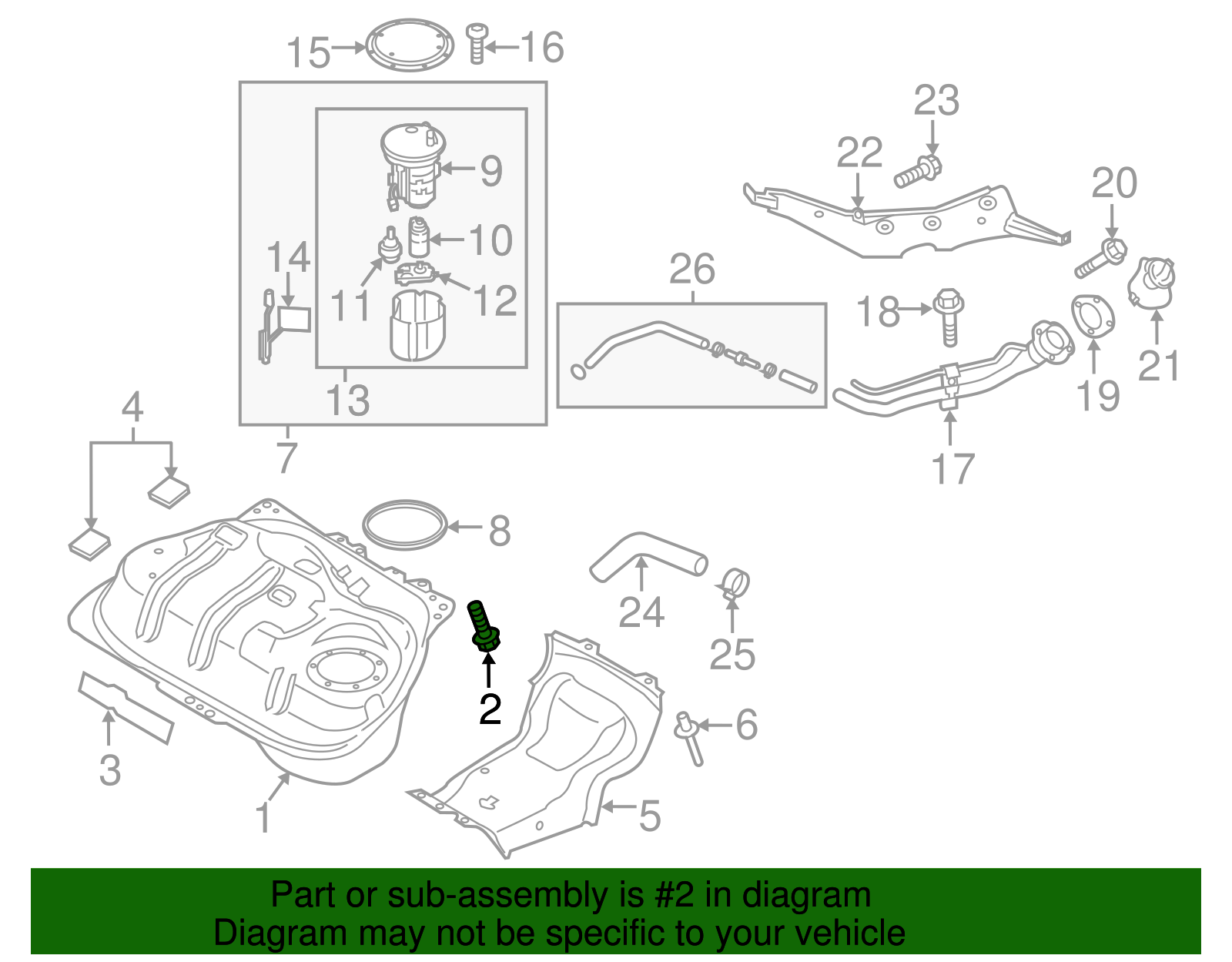 15 16
23
22
20
9
10
14
11
12
26
18
21
19
13
17
4
7
8
24
25
2
6
3
1
5

Part or sub-assembly is #2 in diagram
Diagram may not be specific to your vehicle