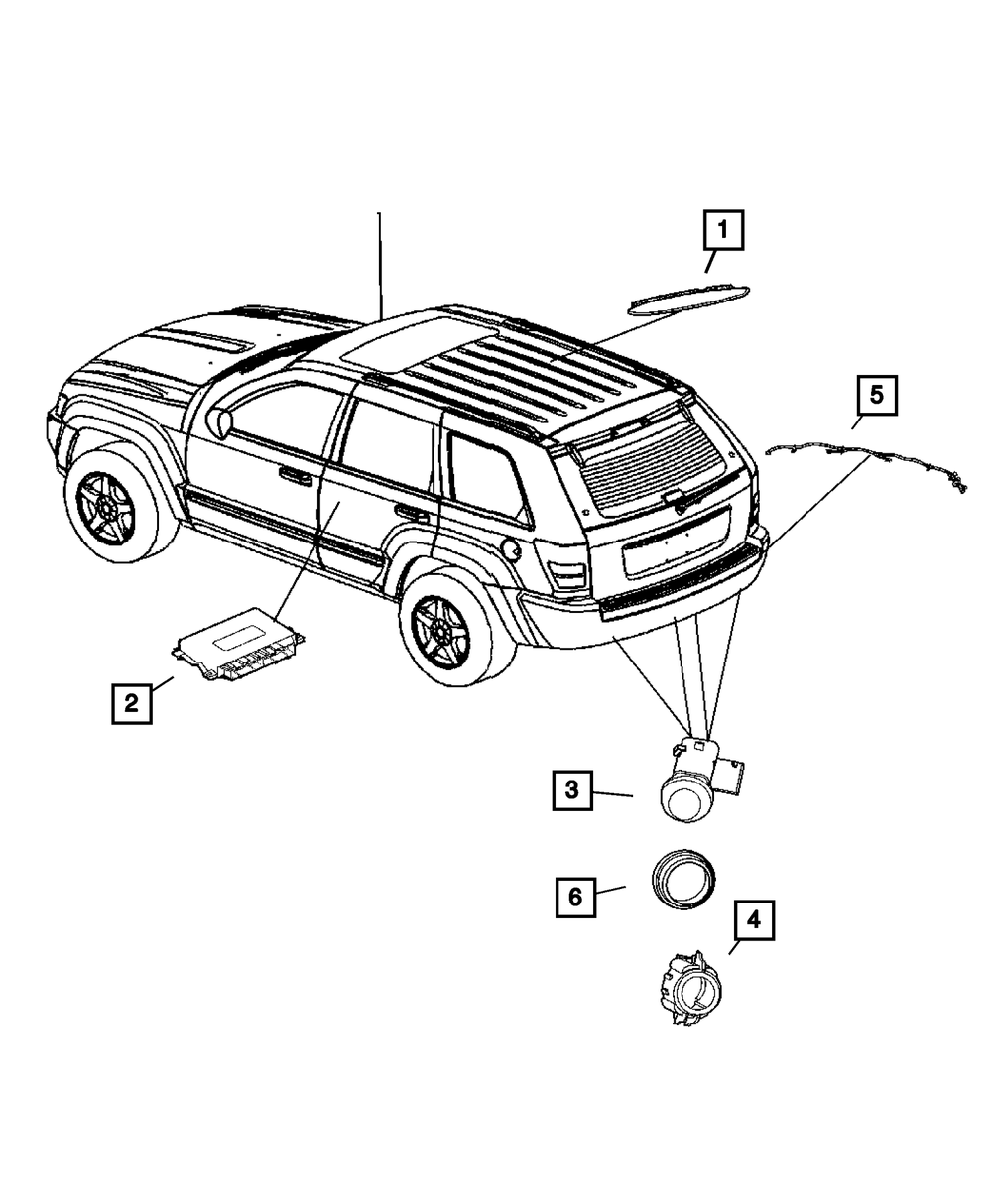 1
5
2
3
6
4