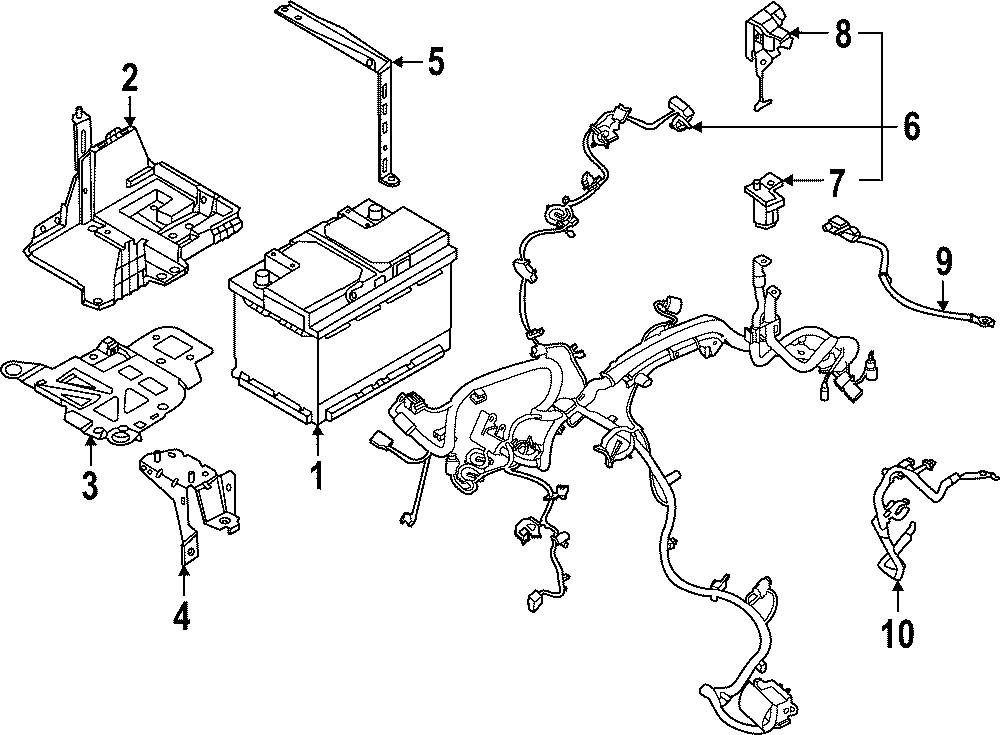 2
5
8
6
7
9
3
1
4
10