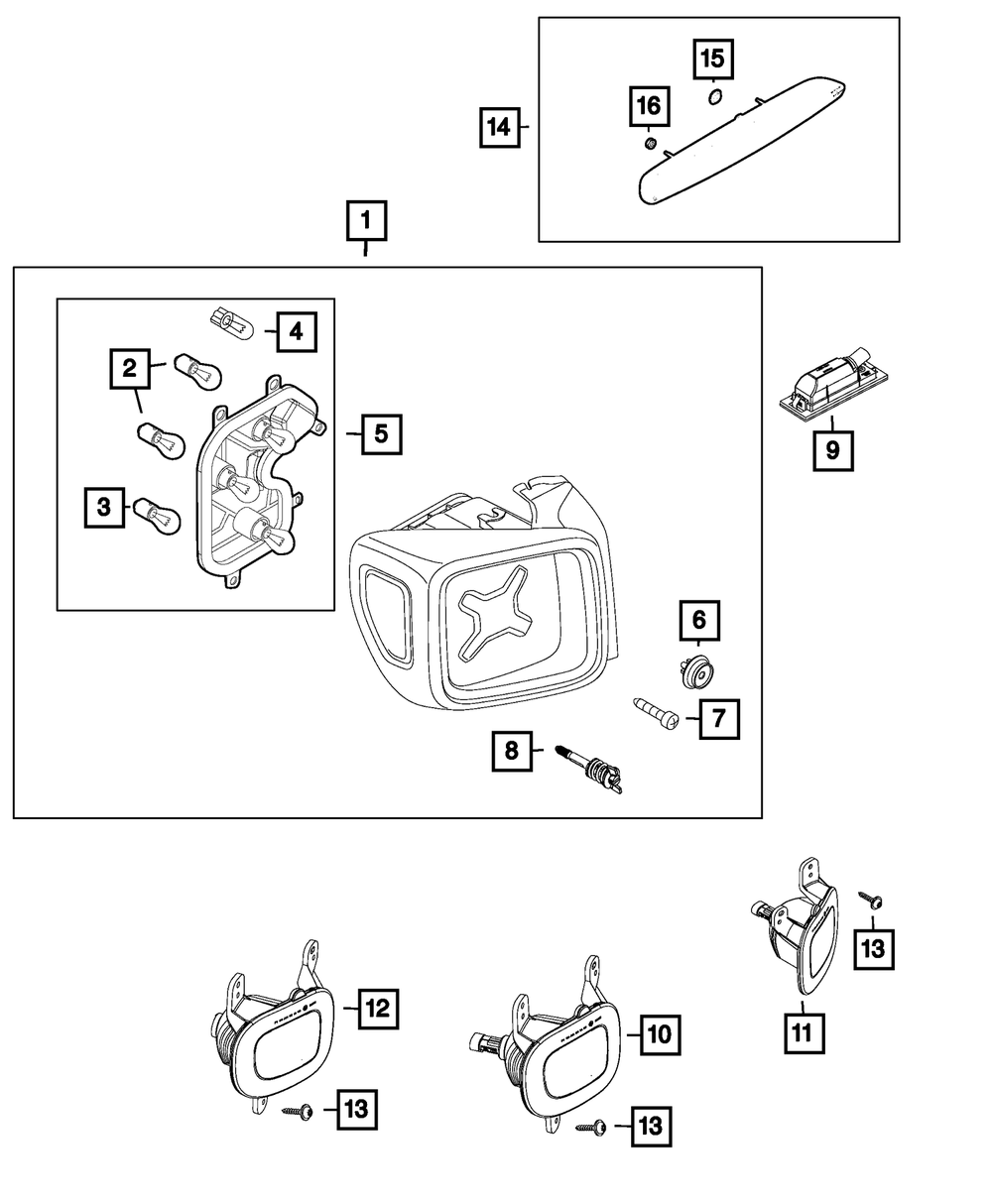 15
16
14
1
4
2
5
3
9
6
7
8
13
12
10
11
13
13