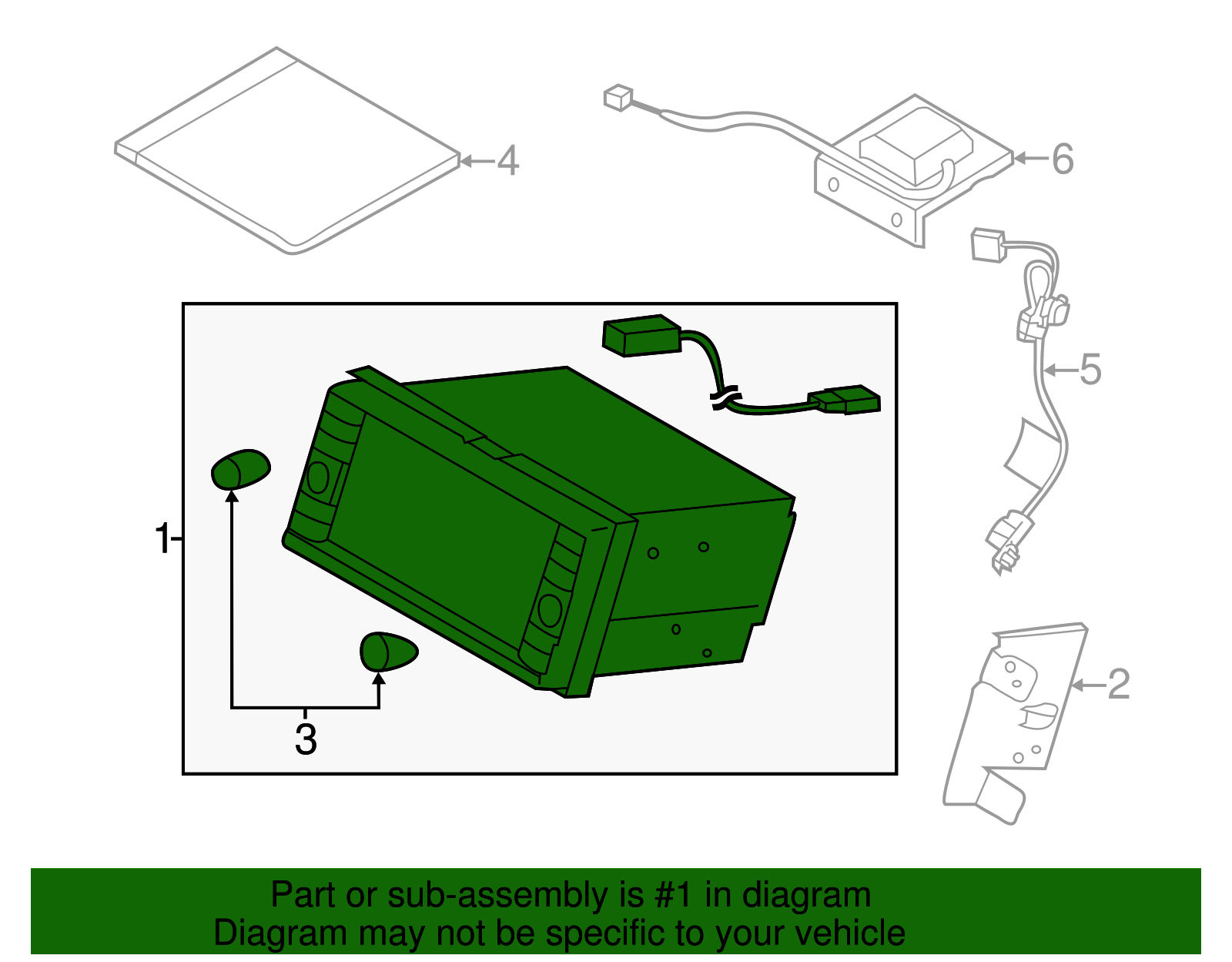 4

6

5

1

3

2

Part or sub-assembly is #1 in diagram
Diagram may not be specific to your vehicle