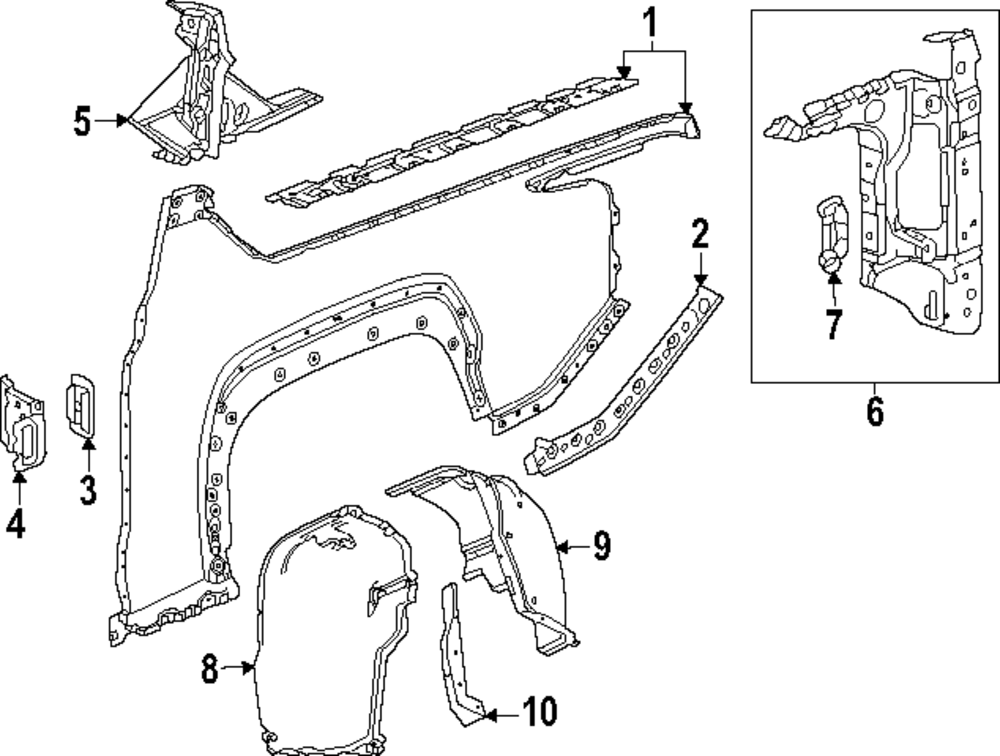 1
5
2
7
6
4
3
9
8
10