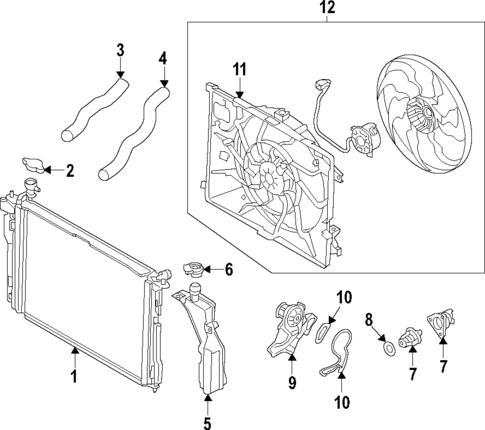 12
3
4
11
2
6
10
8
1
9
7
7
10
5