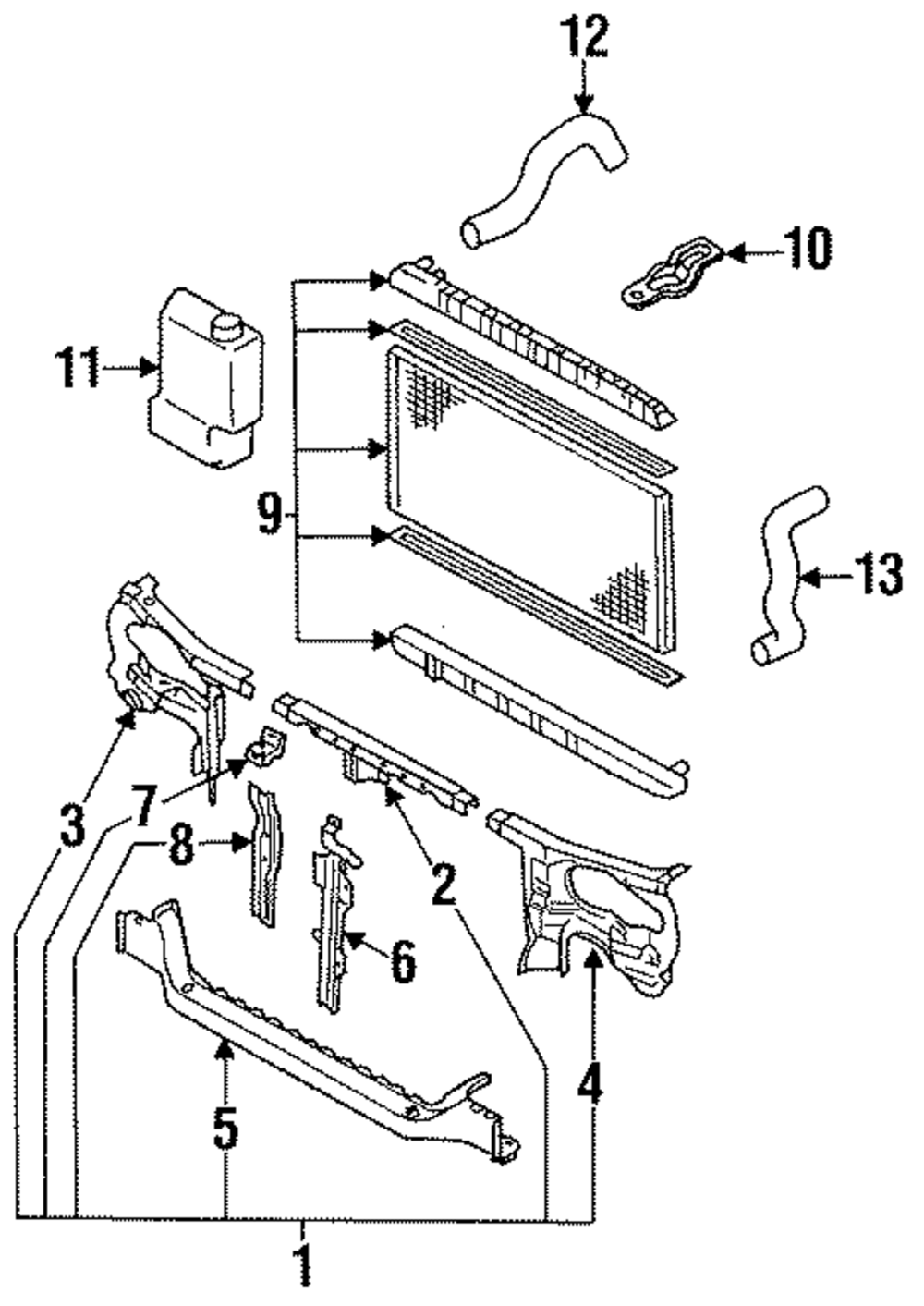 12
10
11
9
13
3
7
8
2
6
4
5
1