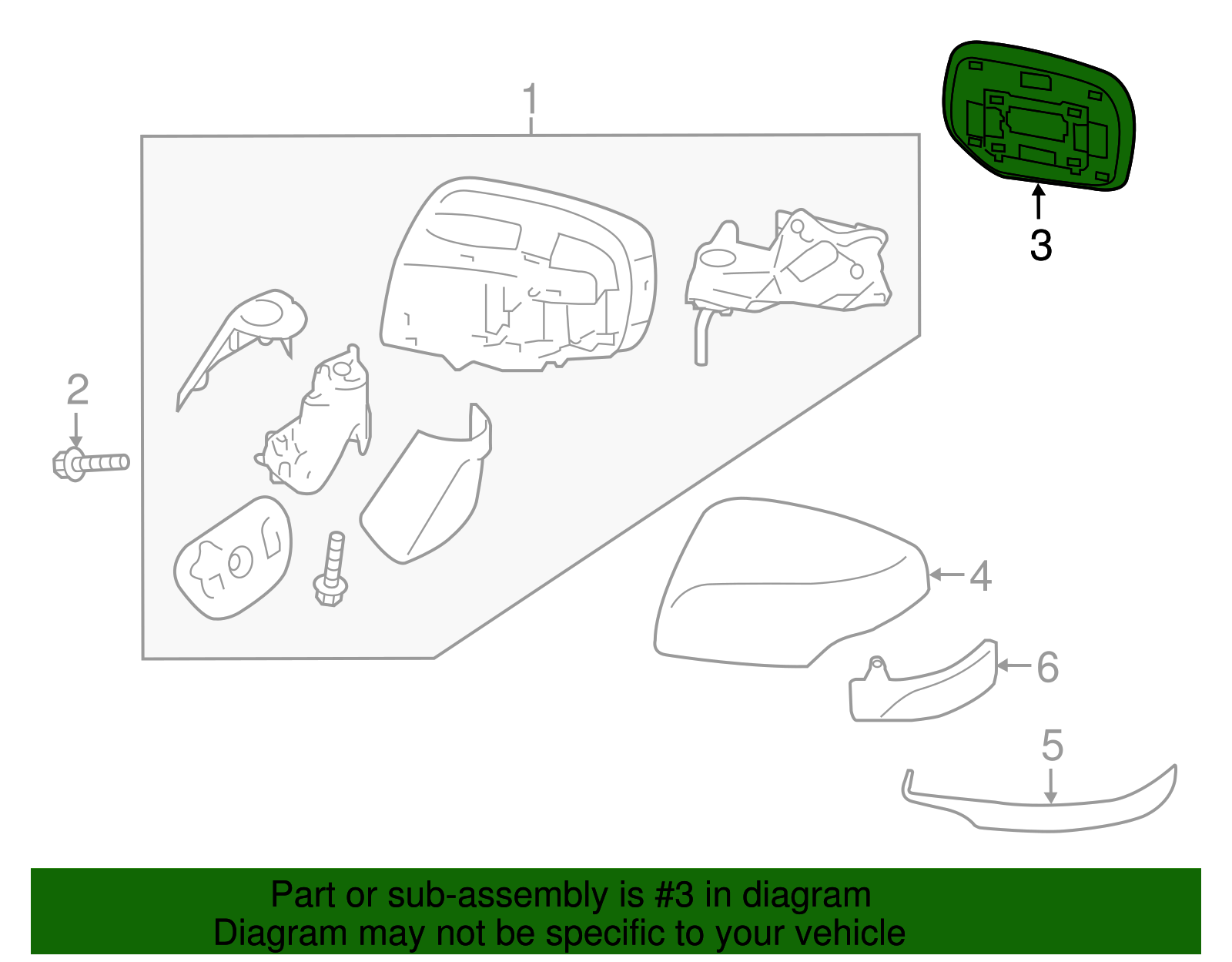 1
3
2
4
6
5
Part or sub-assembly is #3 in diagram
Diagram may not be specific to your vehicle