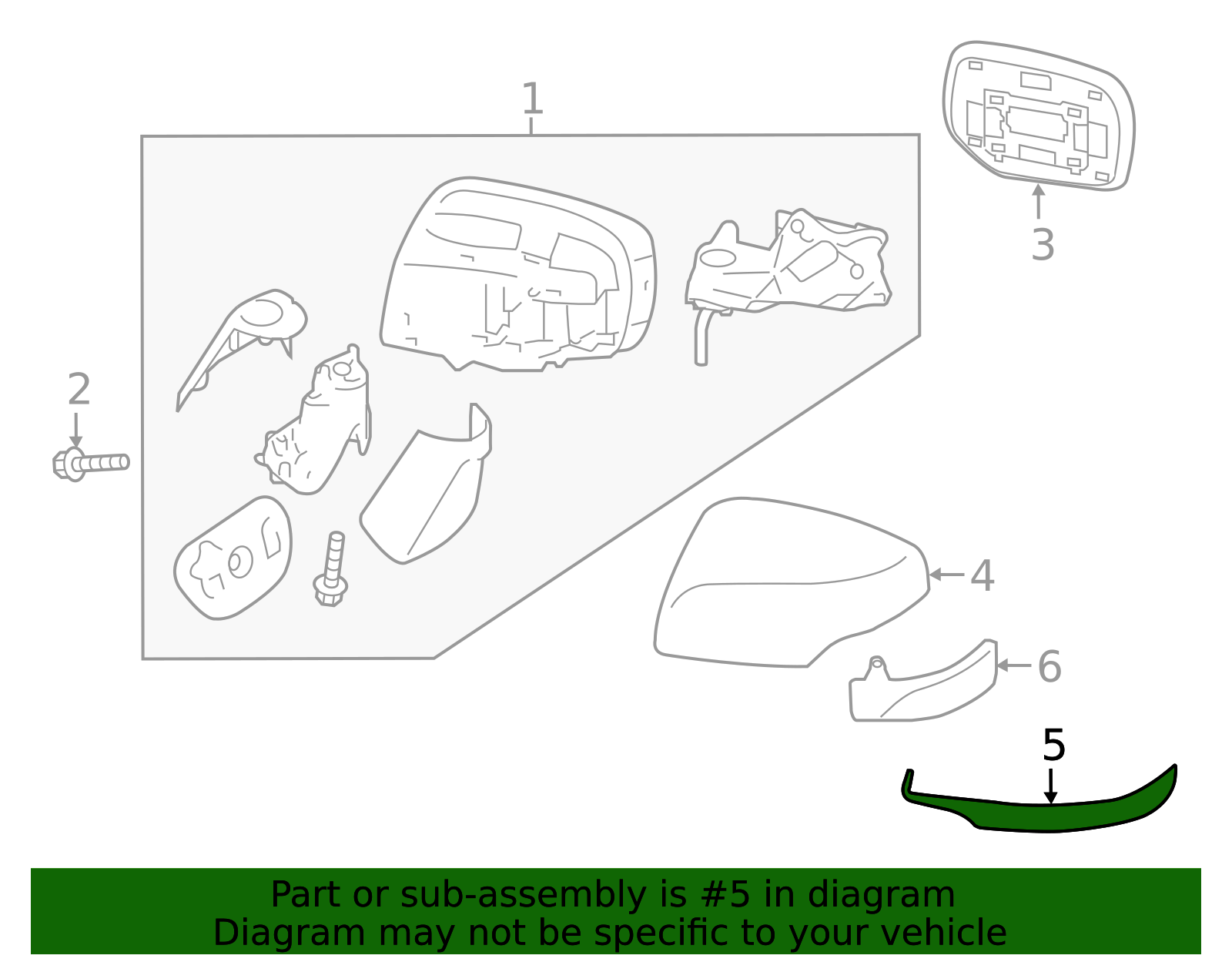 1

3

2

4

6

5

Part or sub-assembly is #5 in diagram
Diagram may not be specific to your vehicle