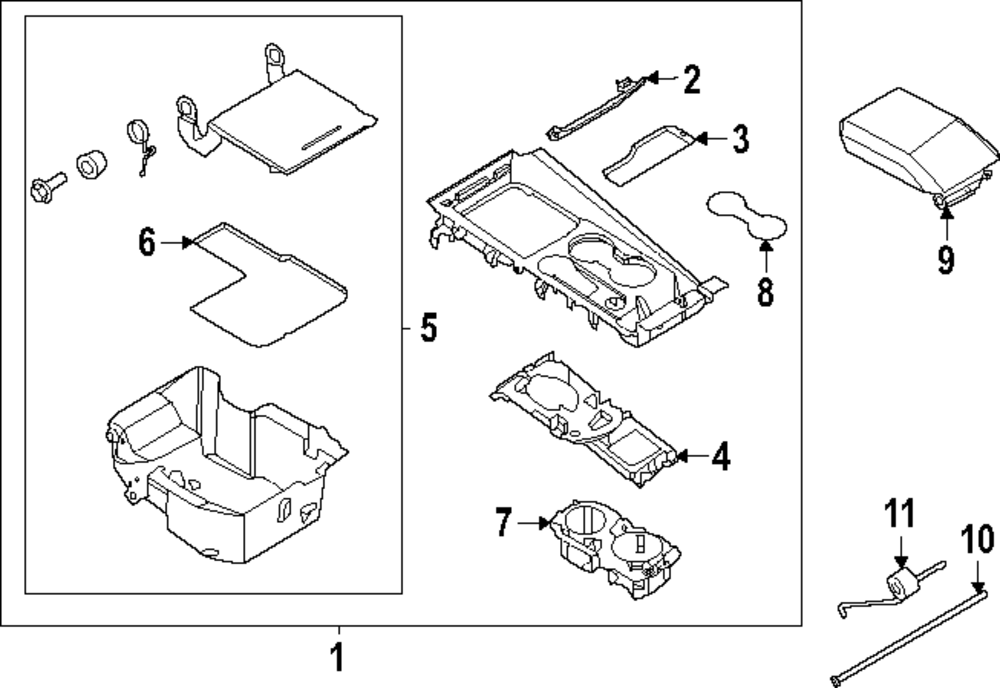 2
3
6
5
8
9
4
7
11
10
1