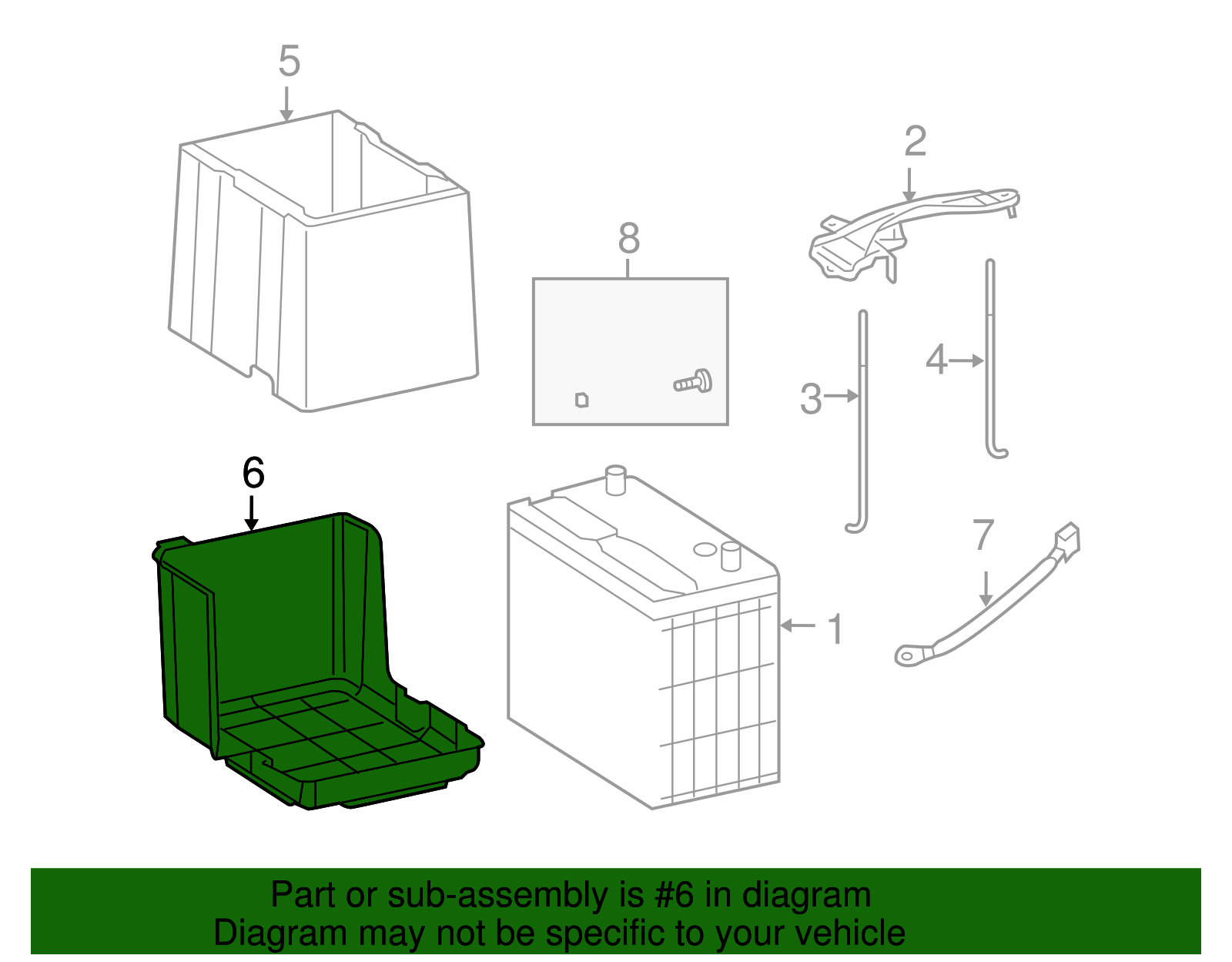 5

2

8

4

3

6

7

1

Part or sub-assembly is #6 in diagram
Diagram may not be specific to your vehicle