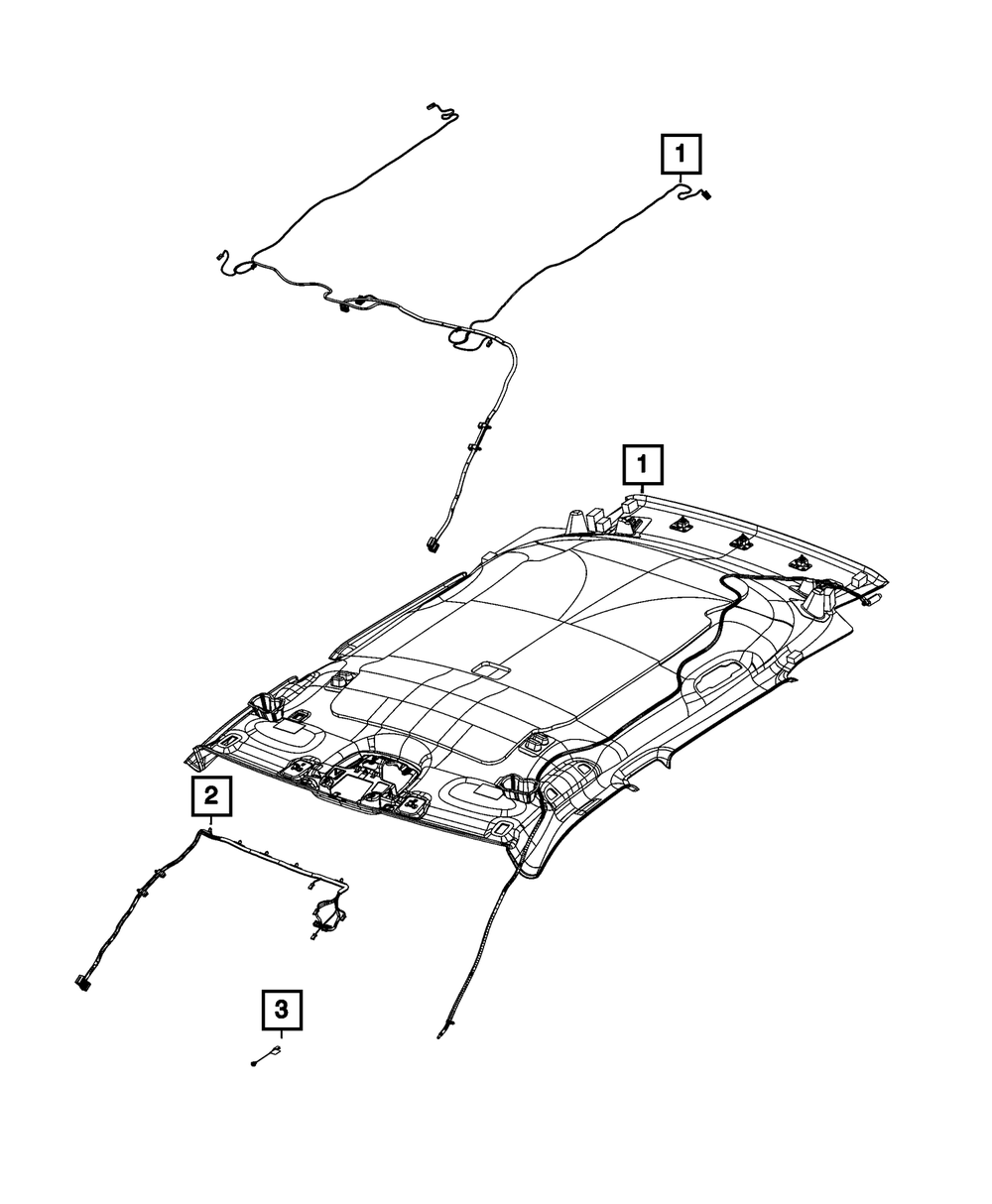 1
1
2
3