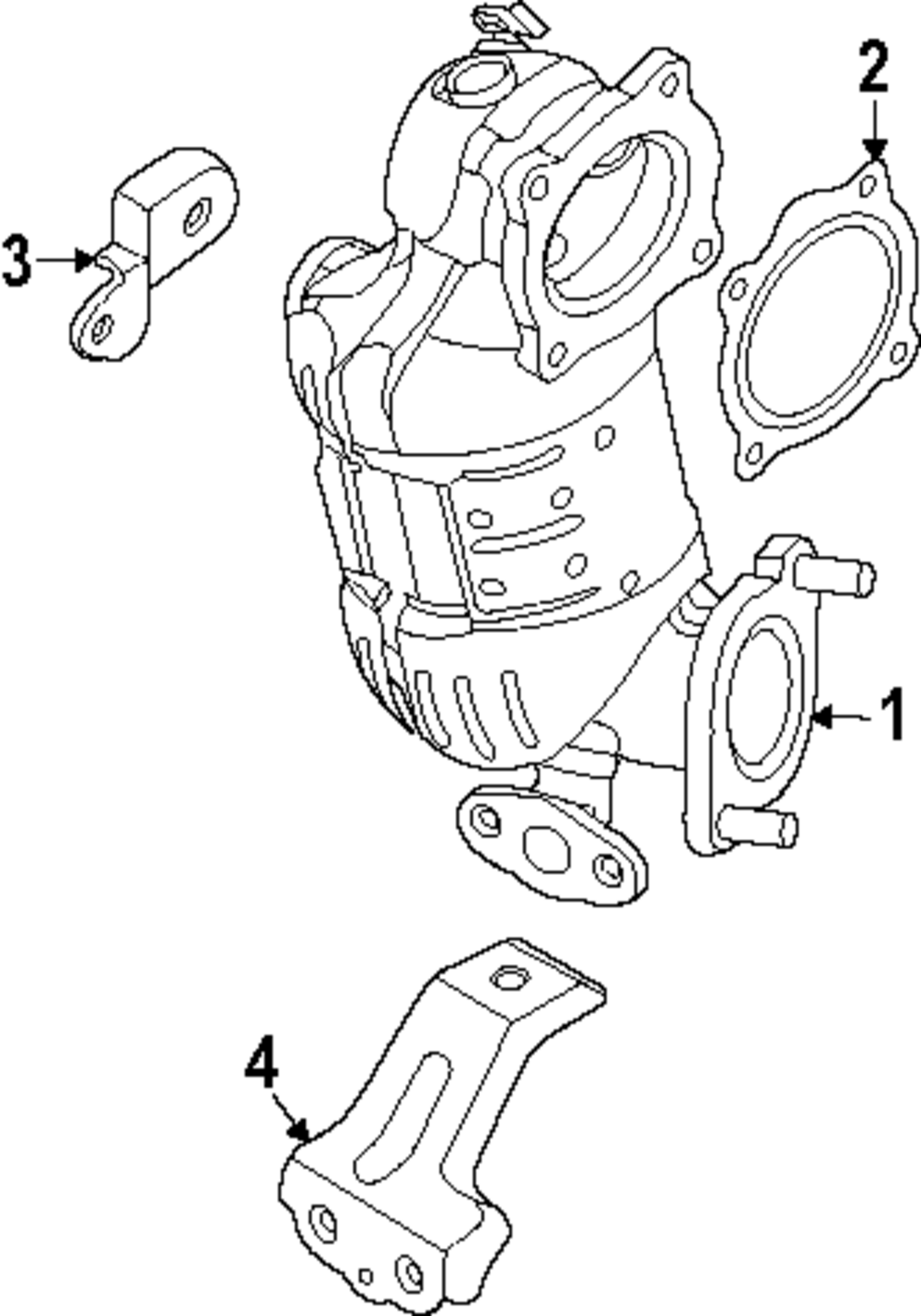 2
3
1
4