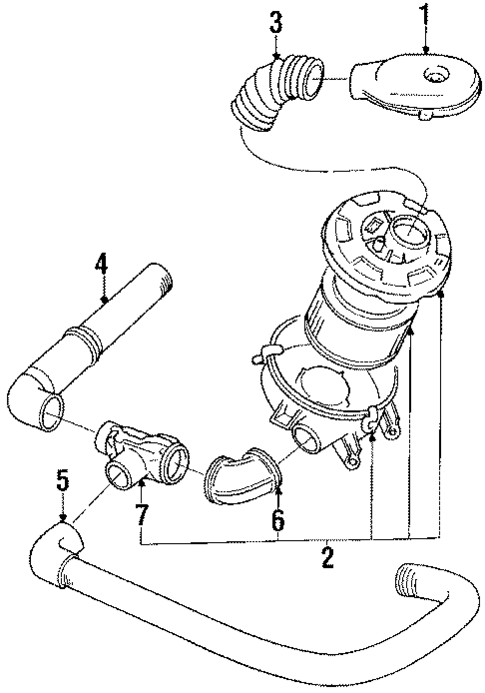 3
1
4
5
7
6
2