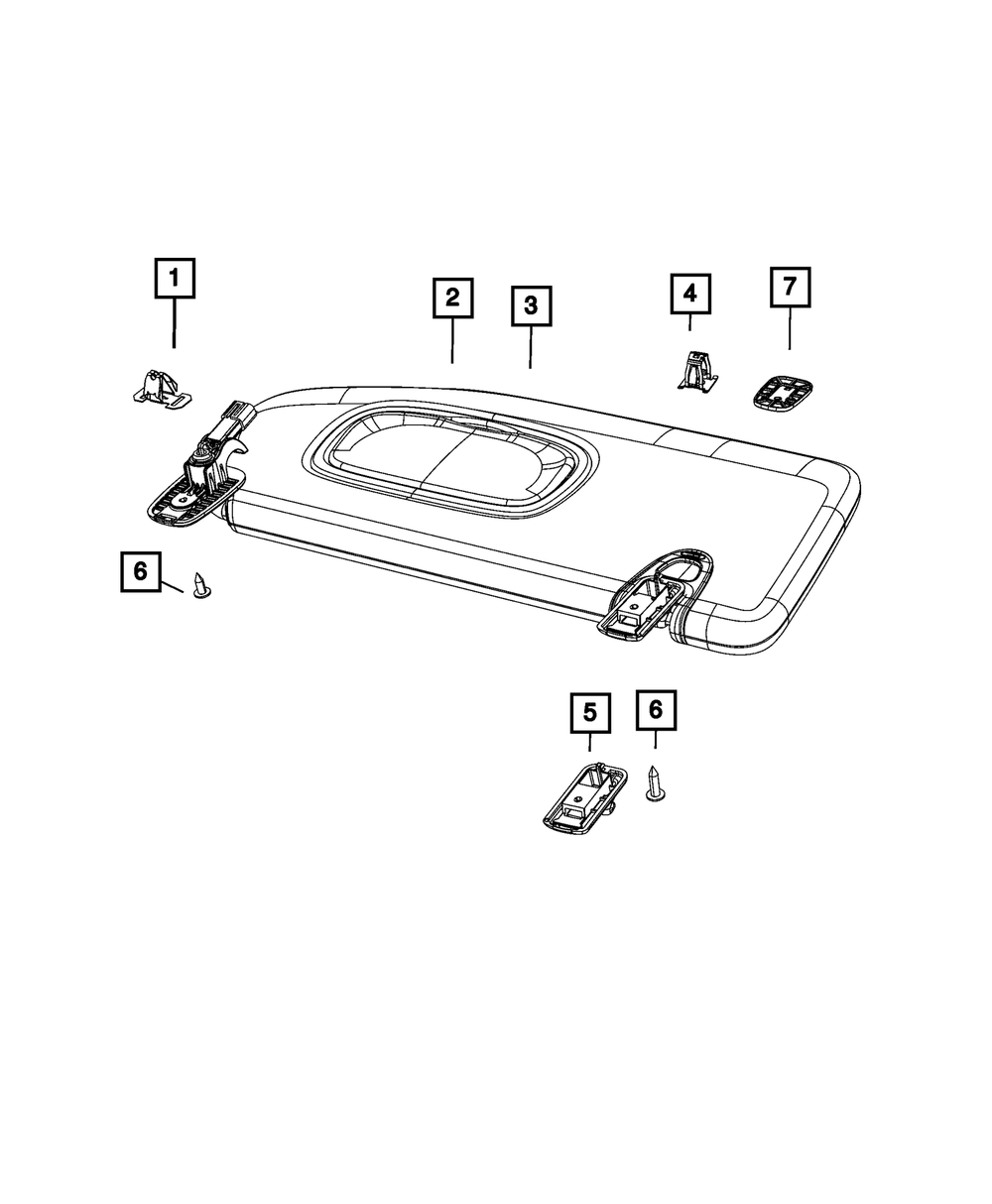 1
2
3
4
7
6
5
6