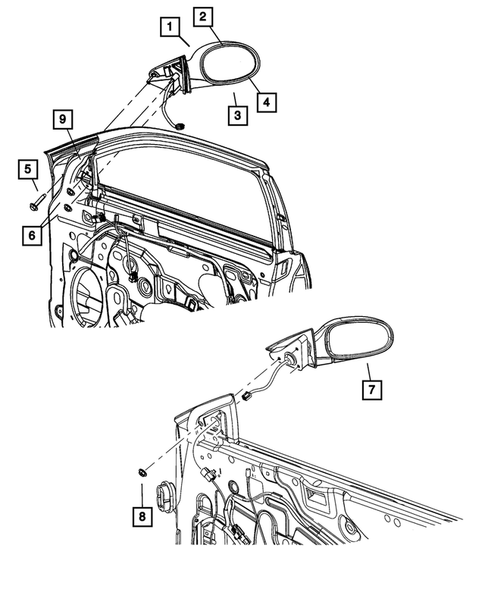 1
2
4
3
9
5
6
7
8