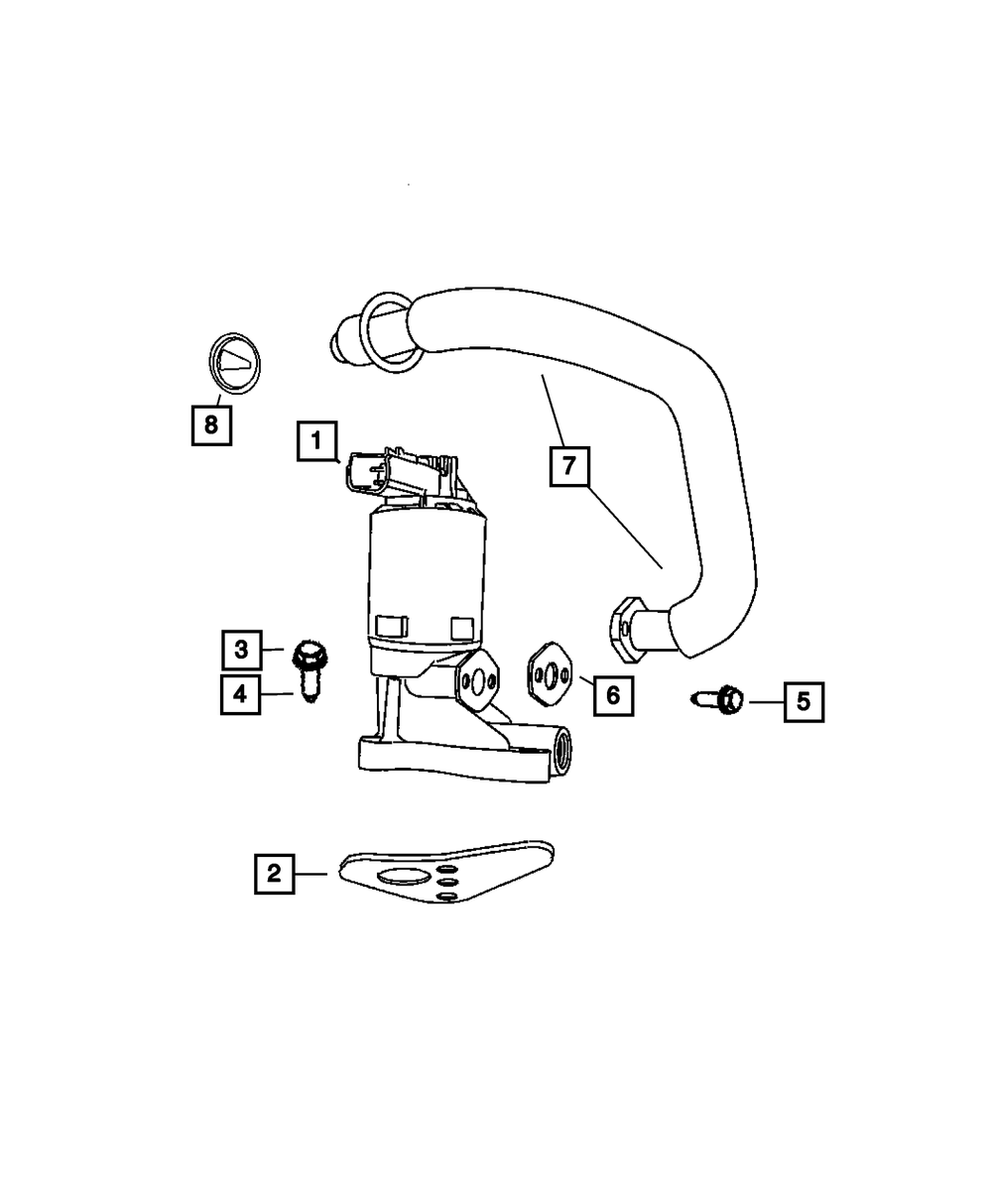 8
1
7
3
4
6
5
2