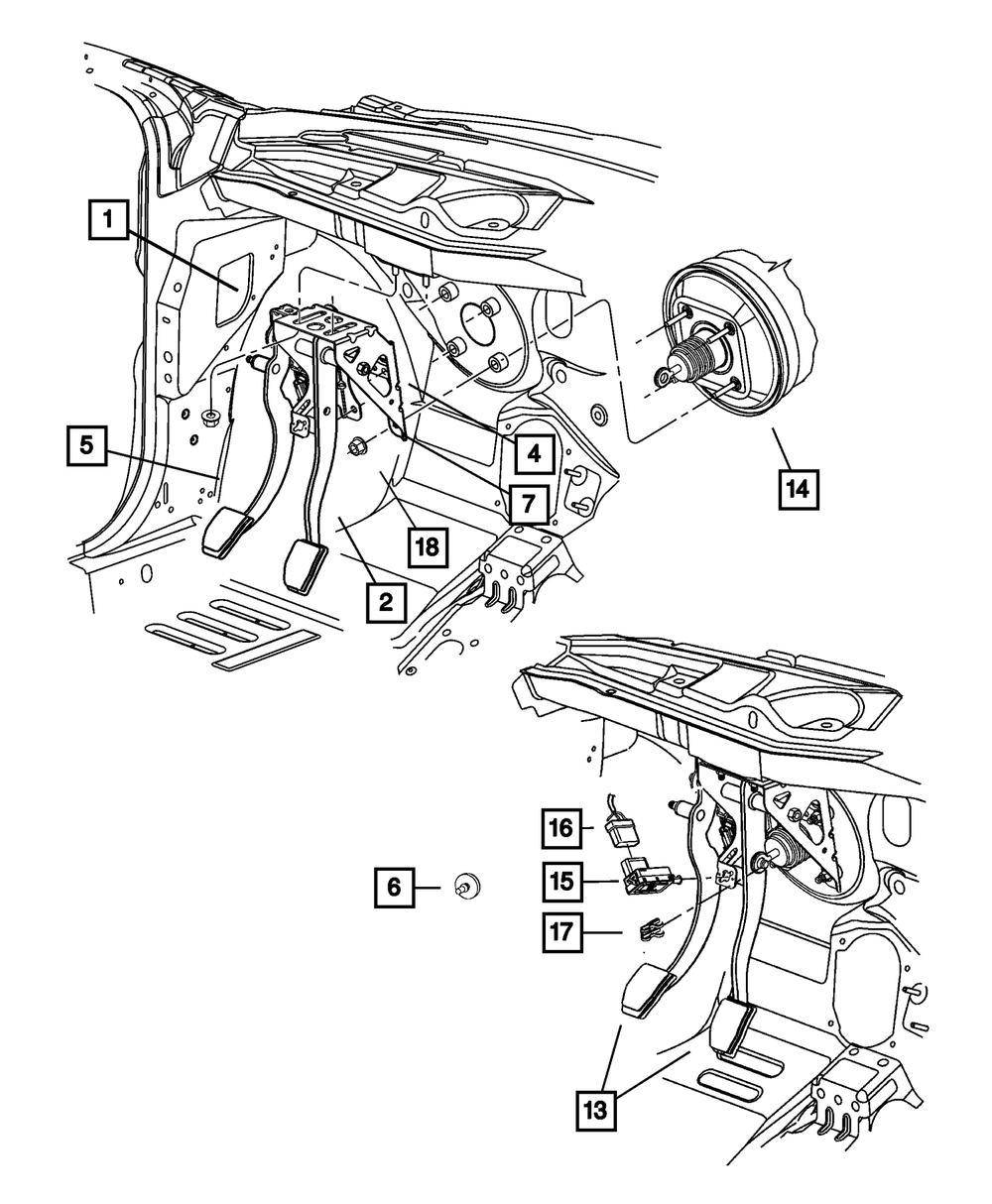 1
5
4
7
18
2
14
16
15
6
17
13