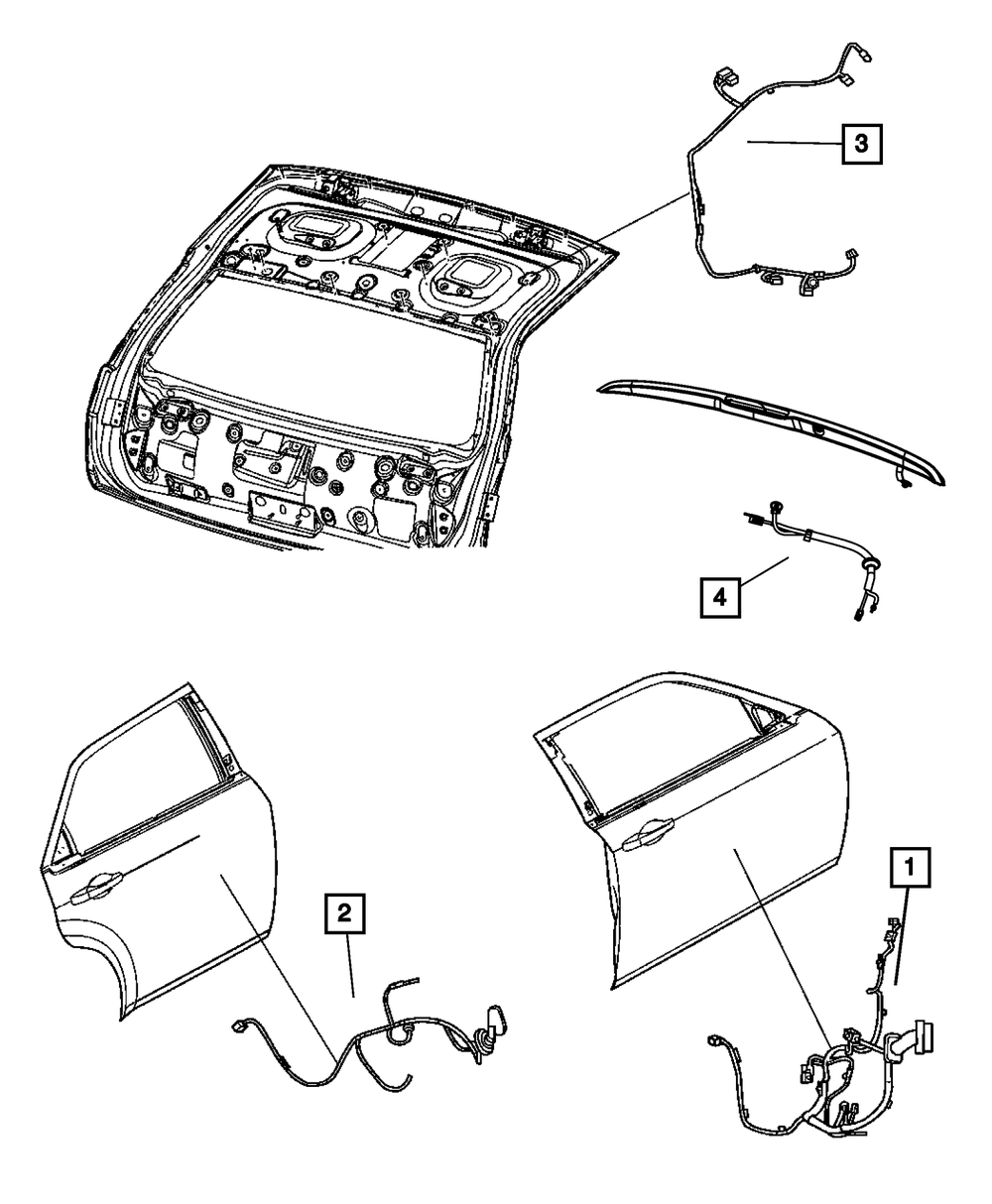 3

4

2

1