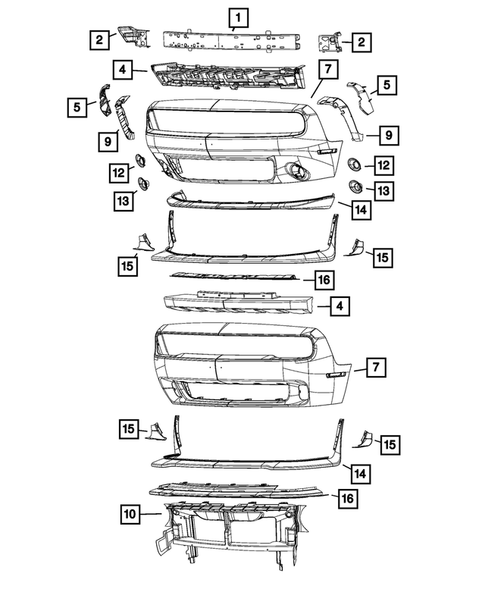 1
2
2
4
7
5
5
9
9
12
12
13
13
14
15
15
16
4
7
15
15
14
16
10