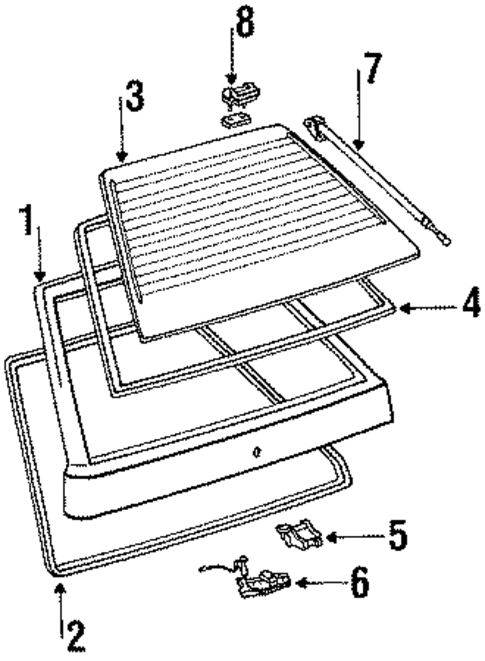 8
7
3
1
4
5
6
2