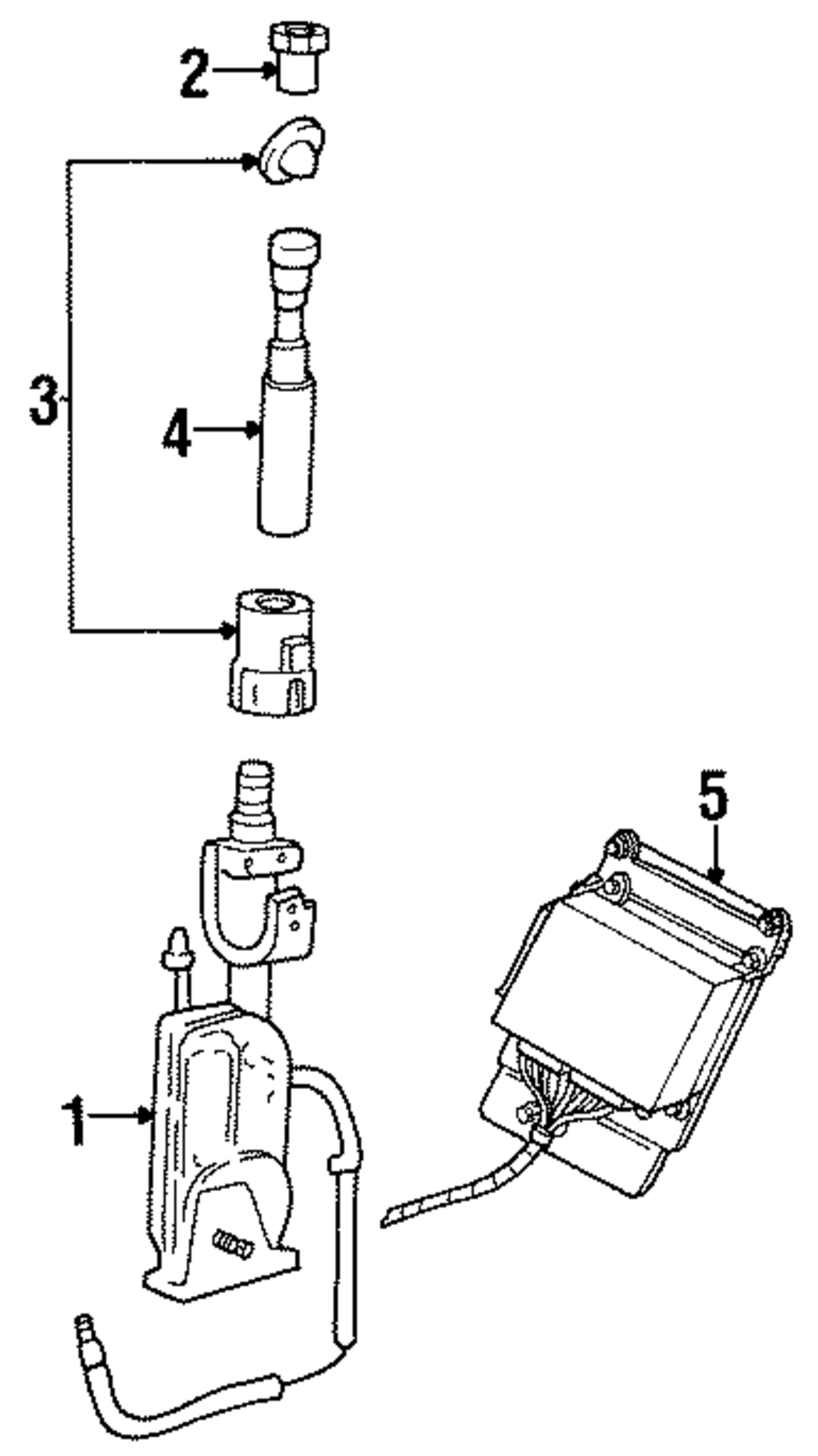 2
3
4
5
1