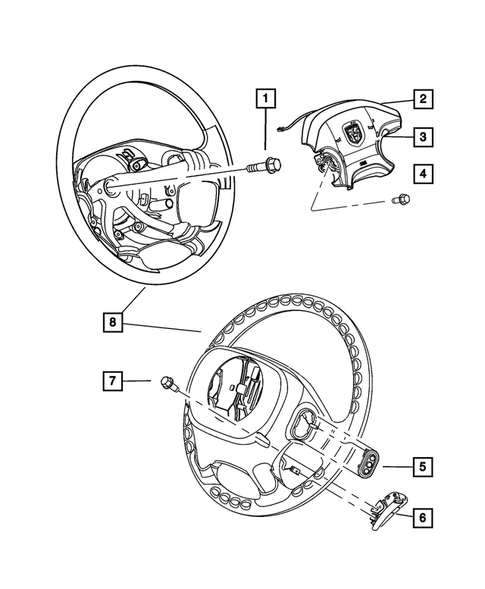 1
2
3
4
8
7
5
6