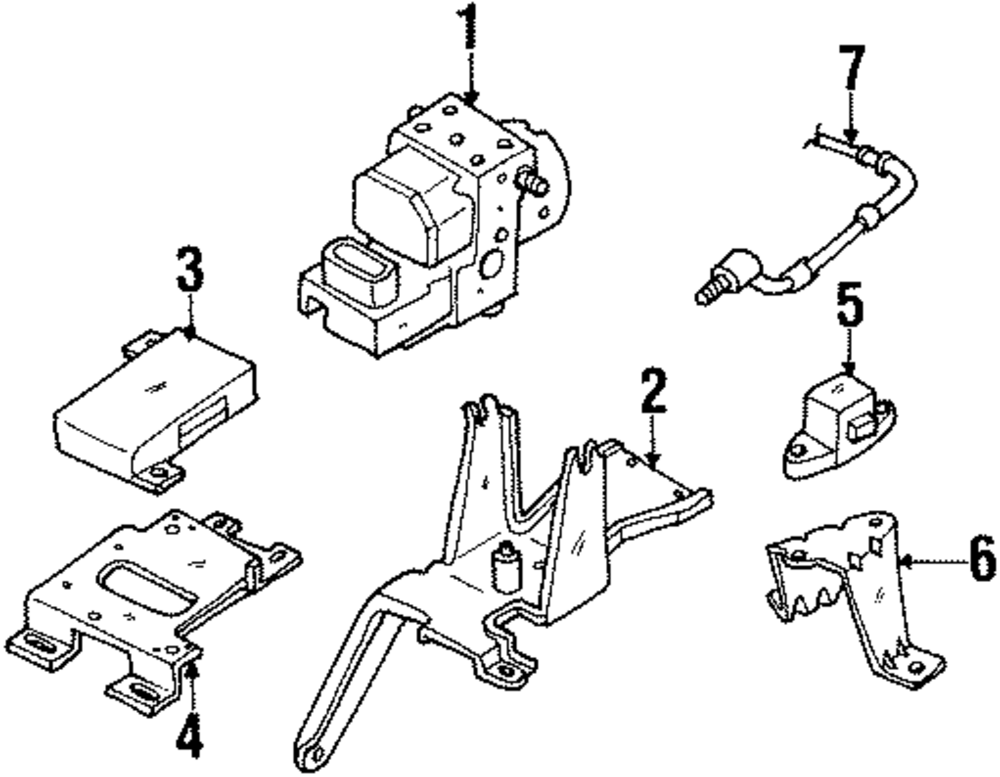 1
7
3
5
2
6
4