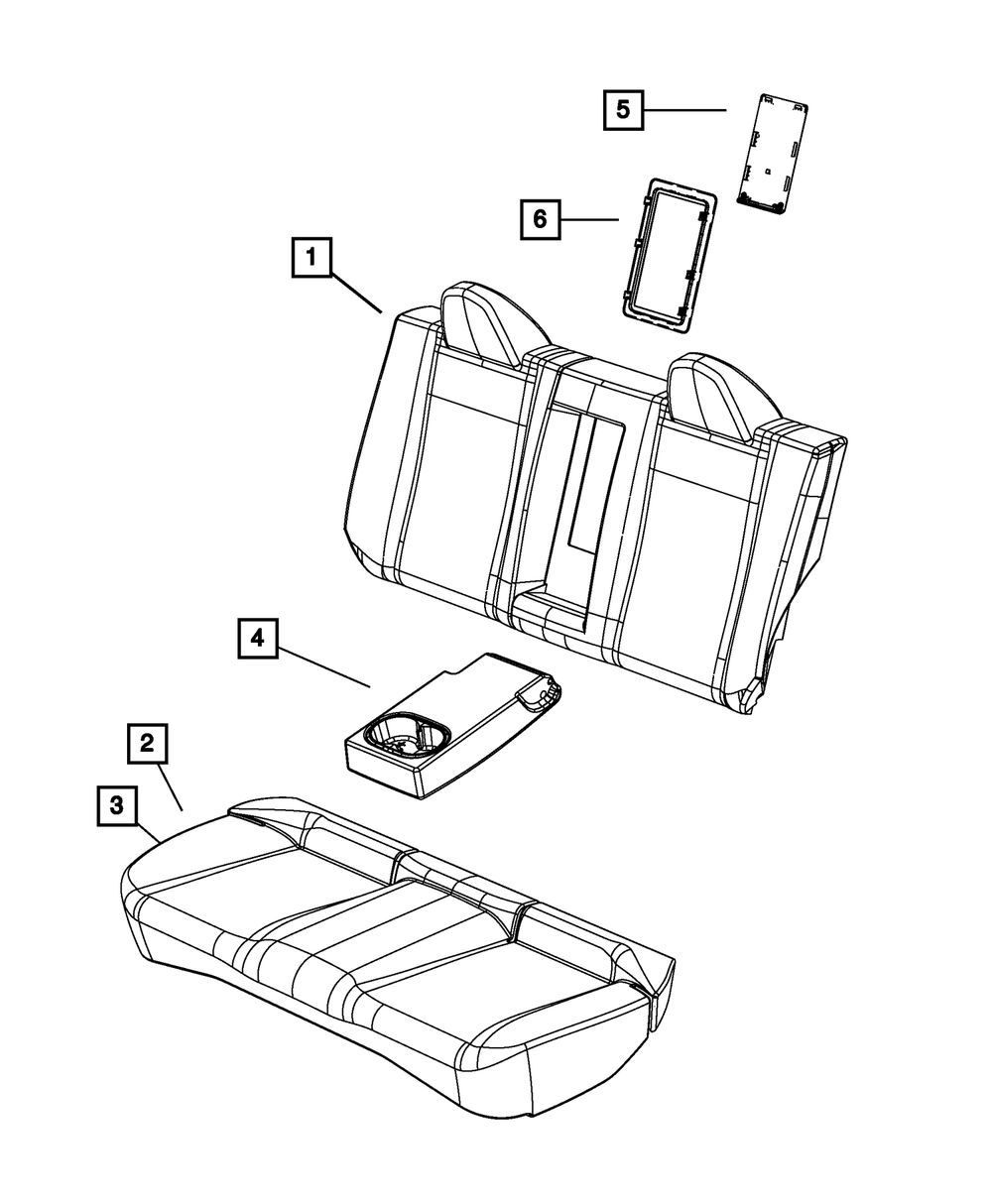 5
6
1
4
2
3