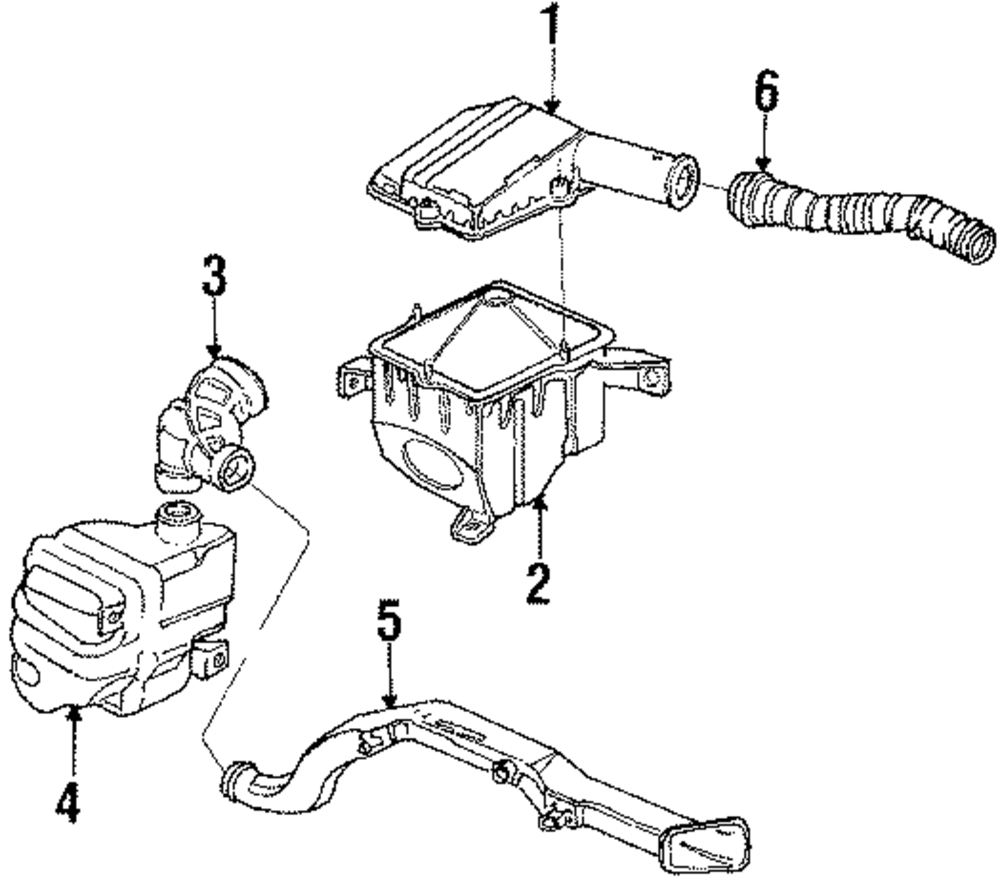 1
6
3
2
5
4