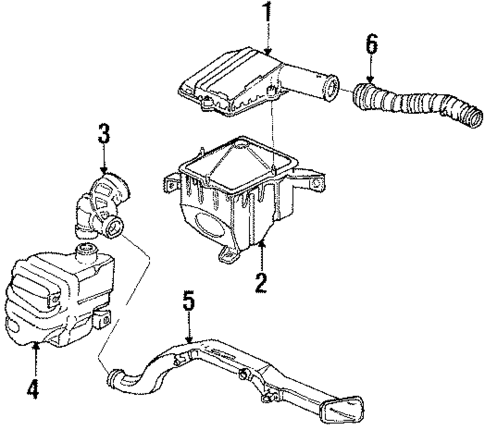 1
6
3
2
5
4