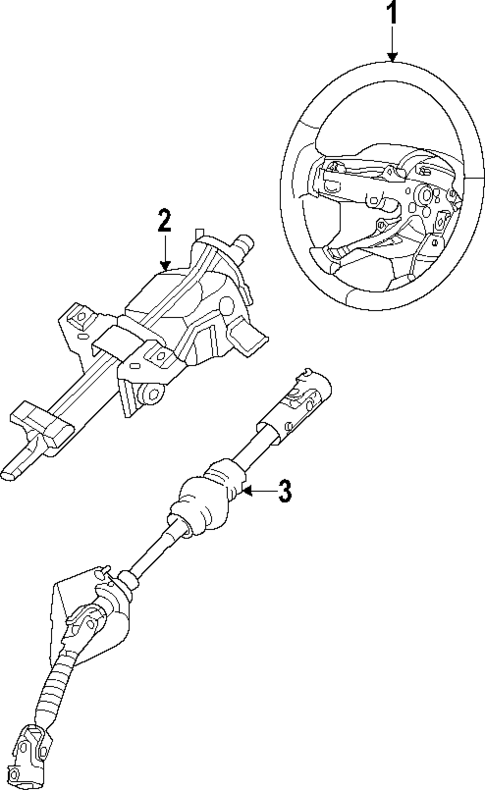 1
2
3