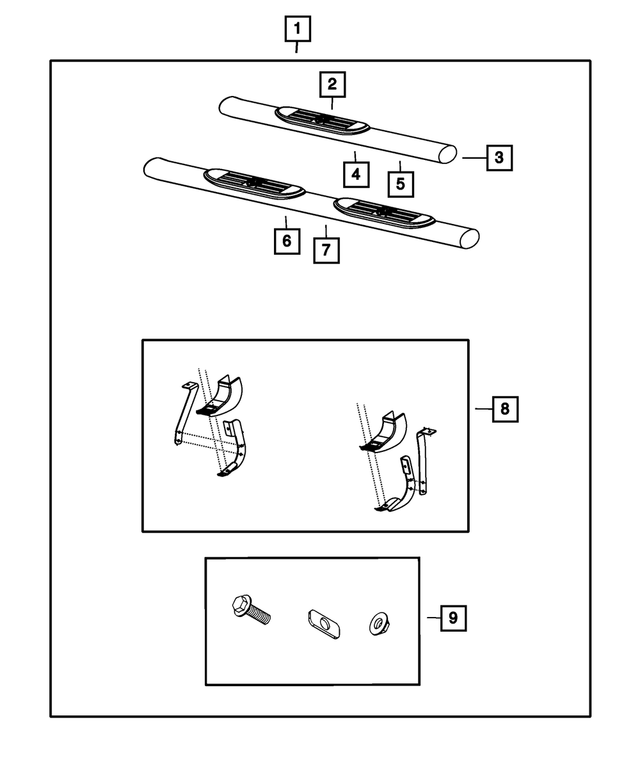 1
2
3
4
5
6
7
8
9