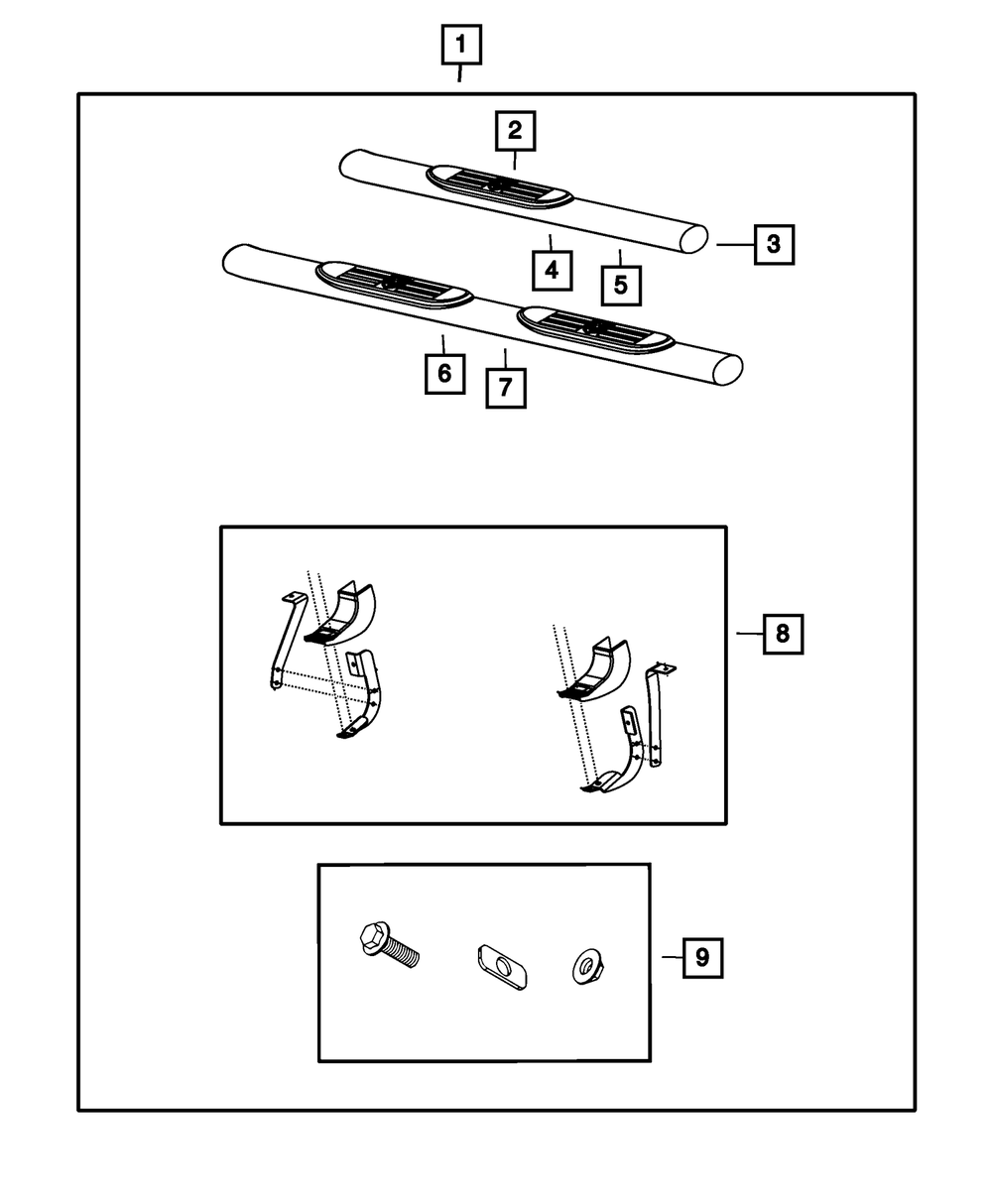 1
2
3
4
5
6
7
8
9