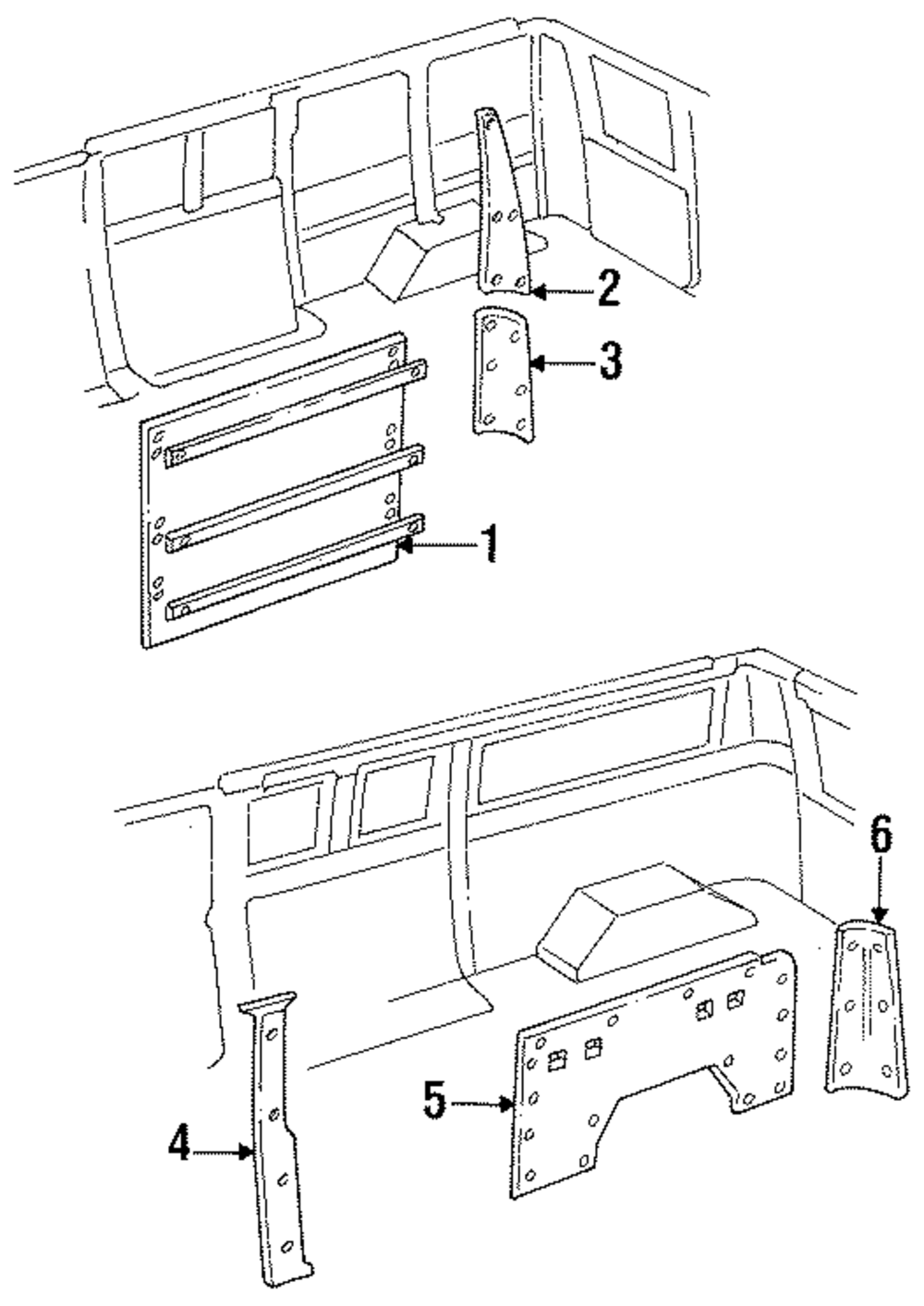 2
3
1
6
5
4