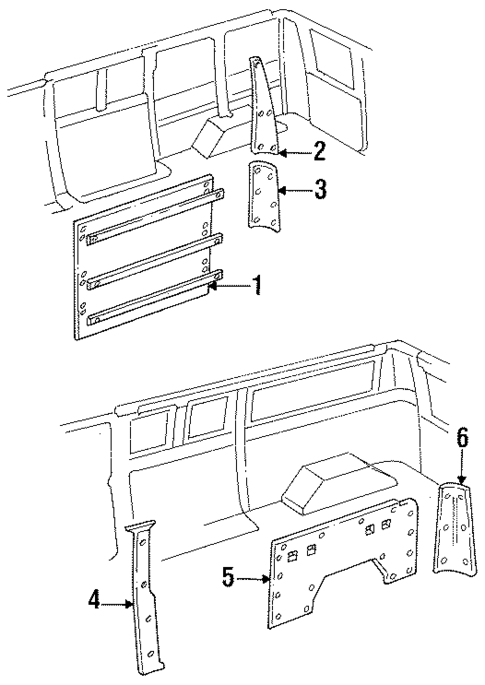 2
3
1
6
5
4