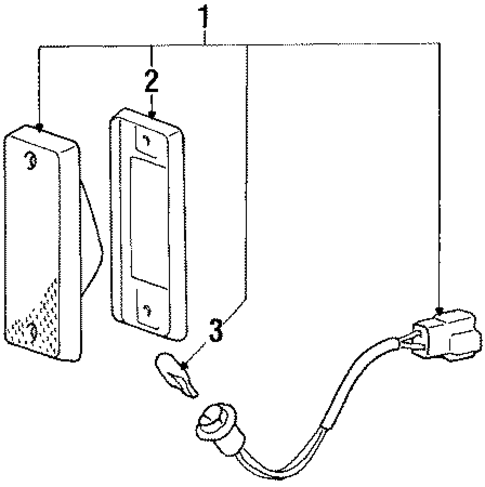 1
2
3