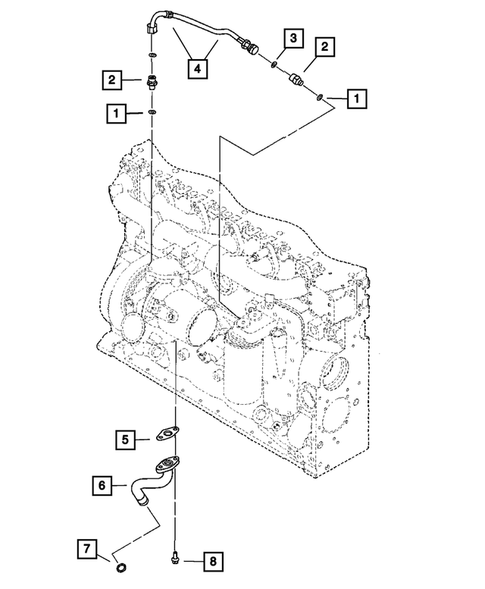 4
3
2
2
1
1
5
6
7
8