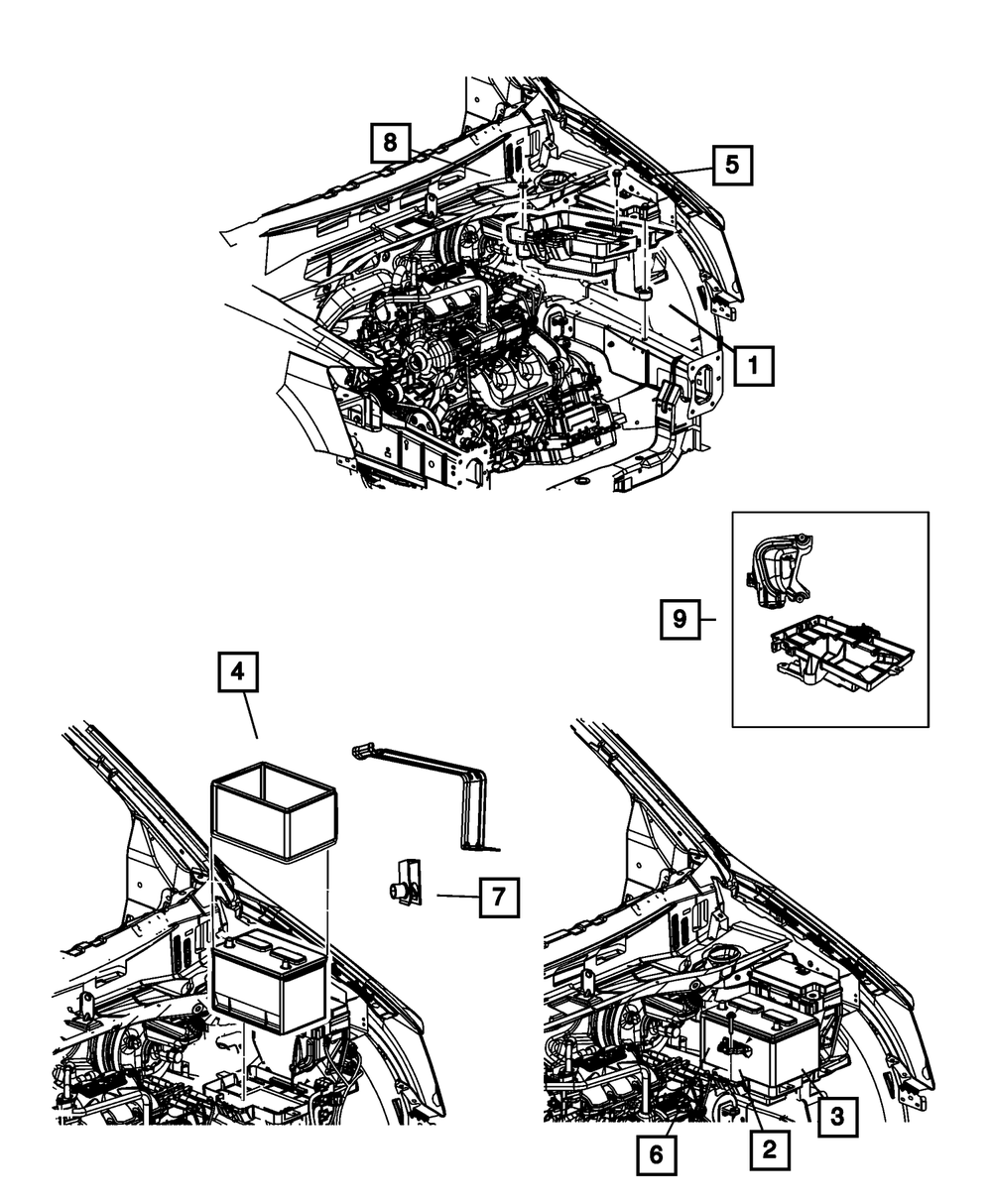 8
5
1
9
4
7
3
6
2