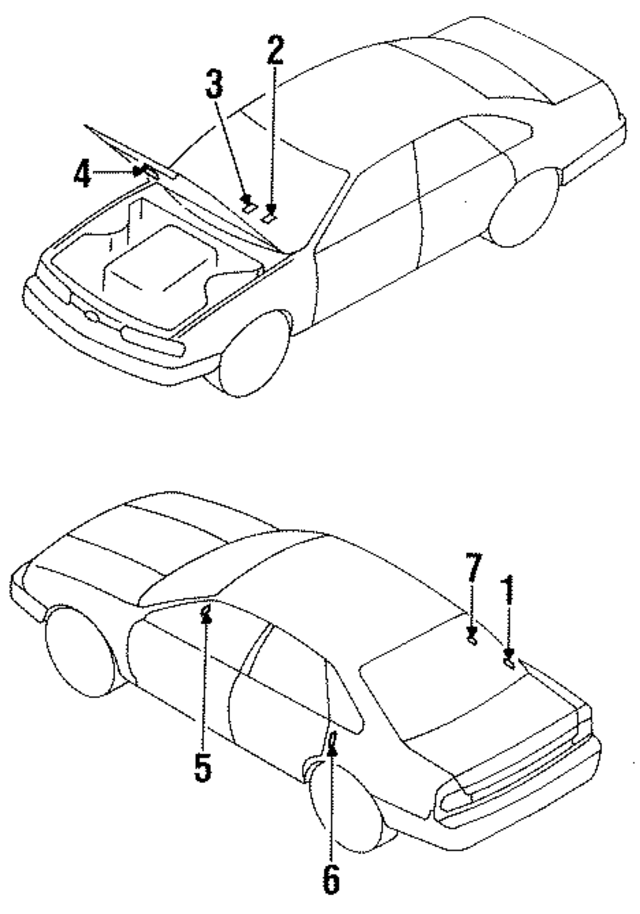 2
3
4
7
1
5
6