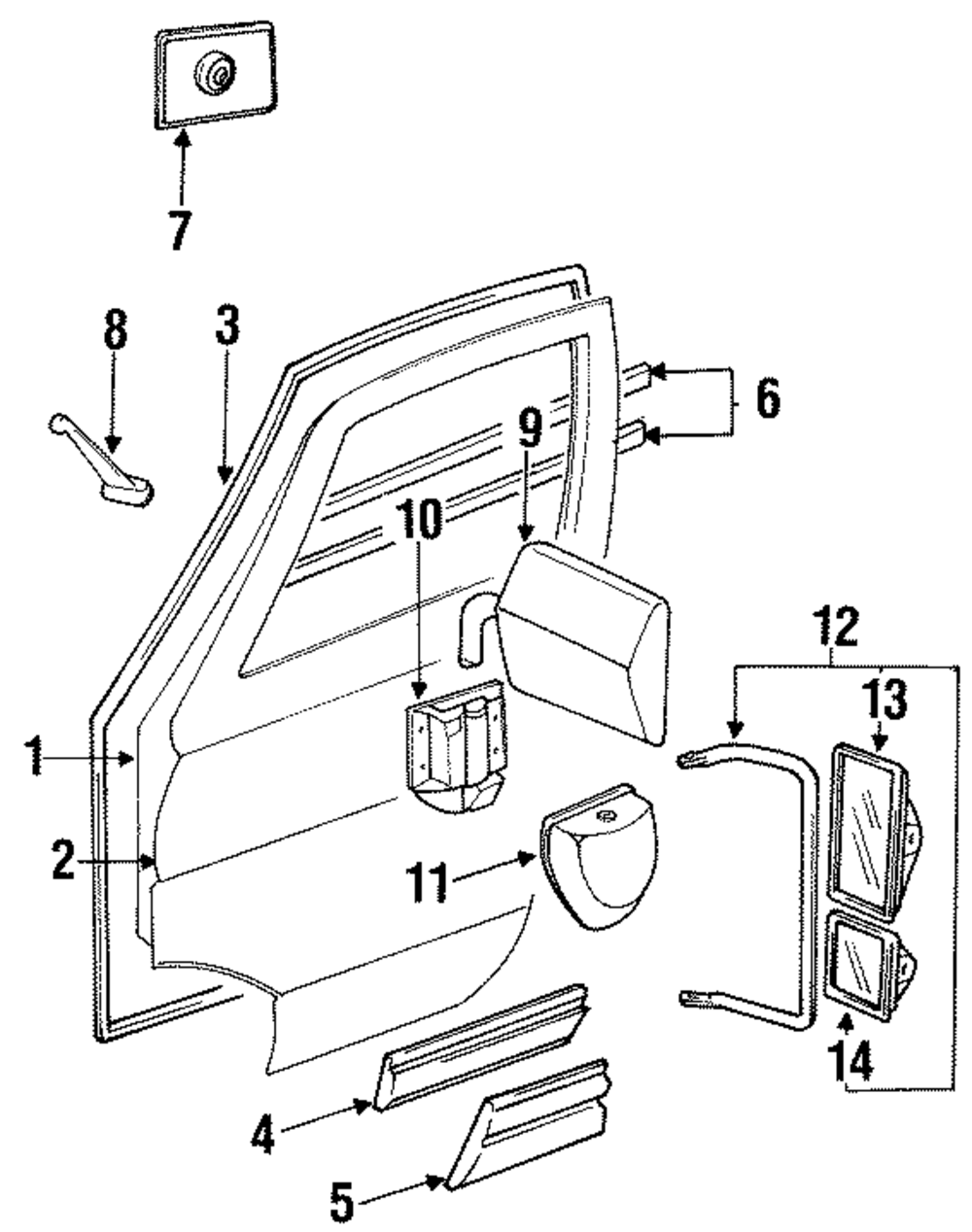 7
8
3
6
9
10
12
13
1
2
11
14
4
5