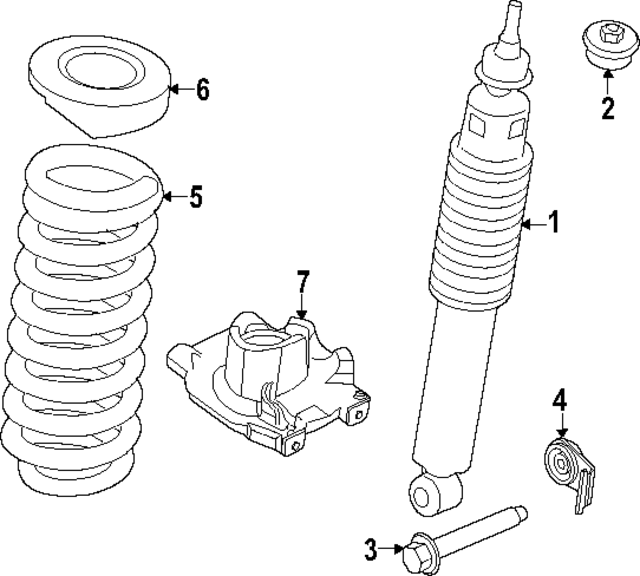 6
2
5
1
7
4
3