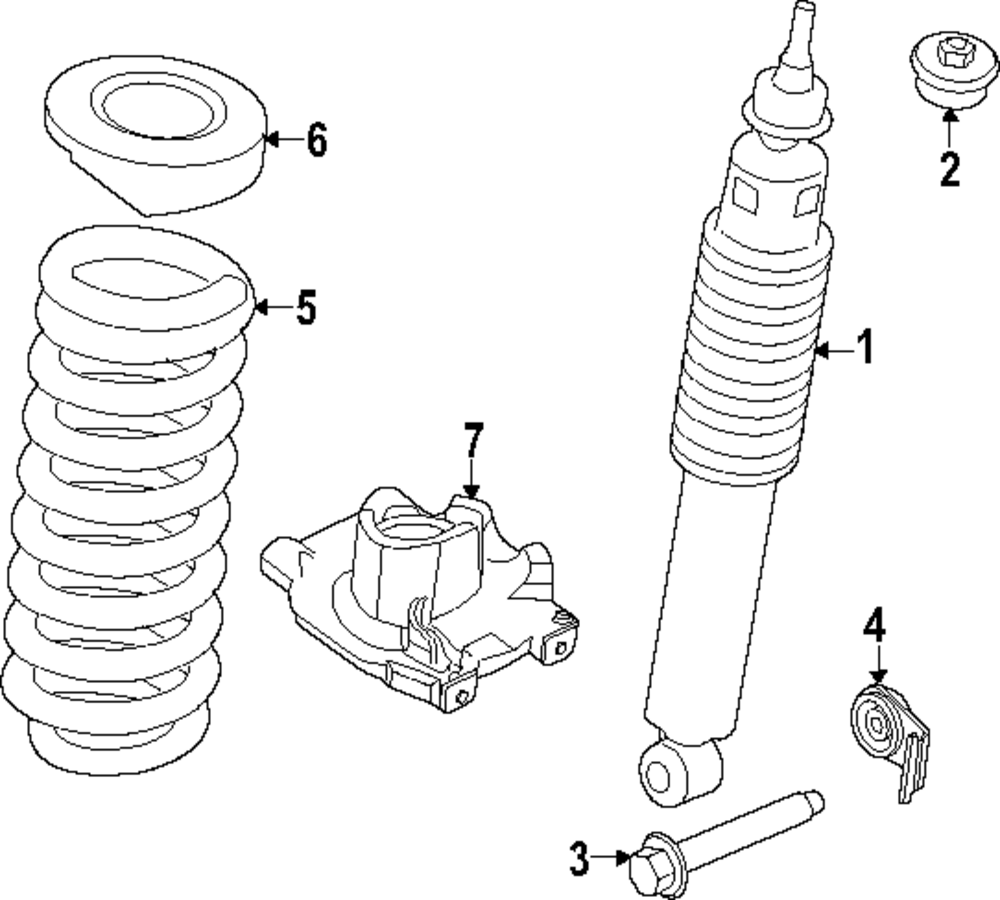 6
2
5
1
7
4
3