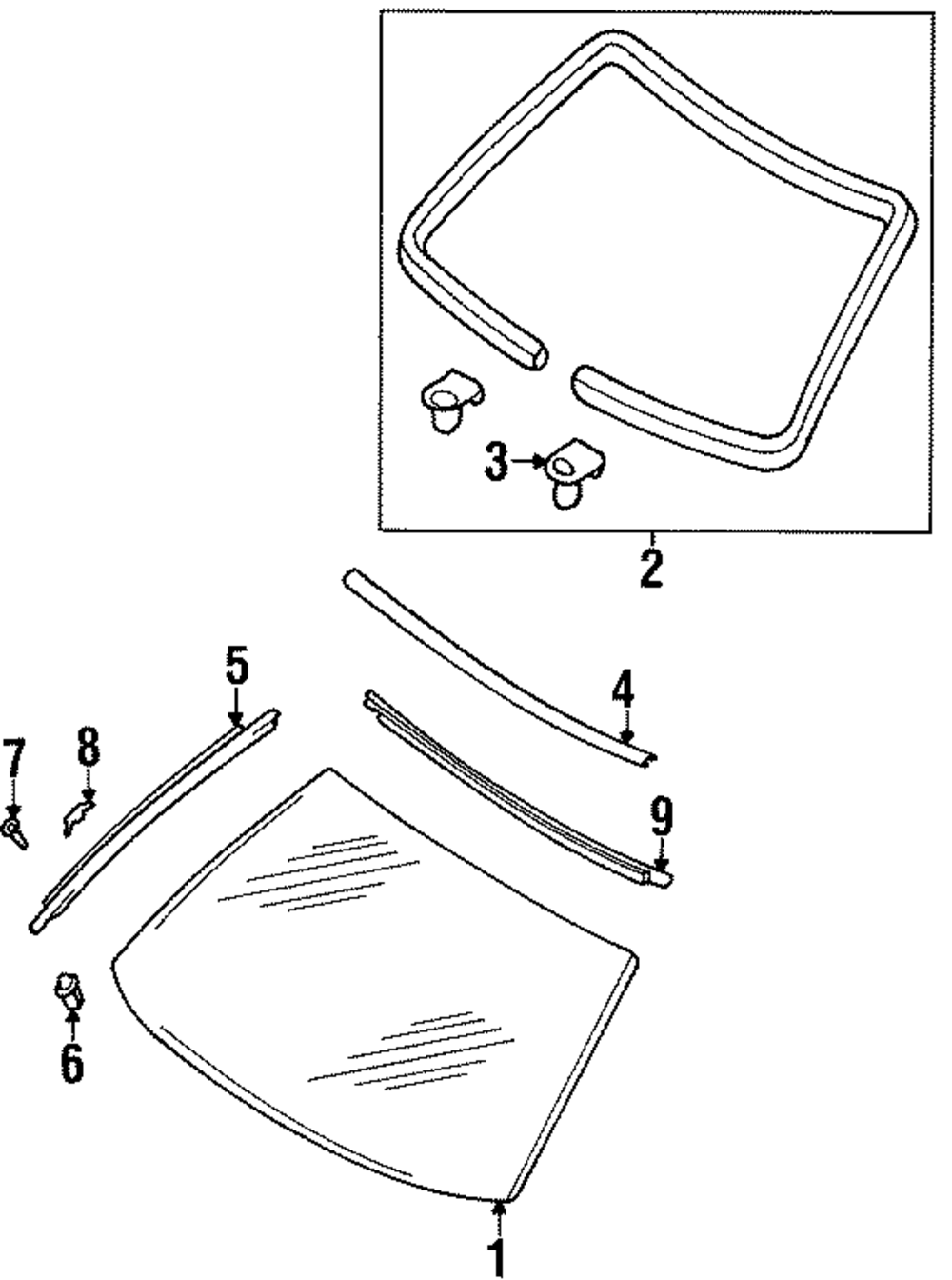 3
2
5
4
7
8
9
6
1