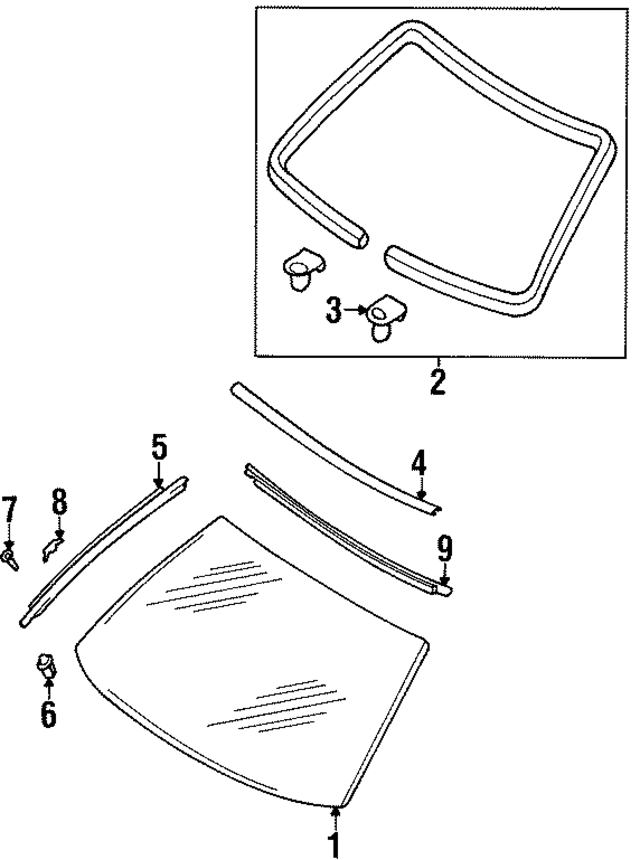 3
2
5
4
7
8
9
6
1