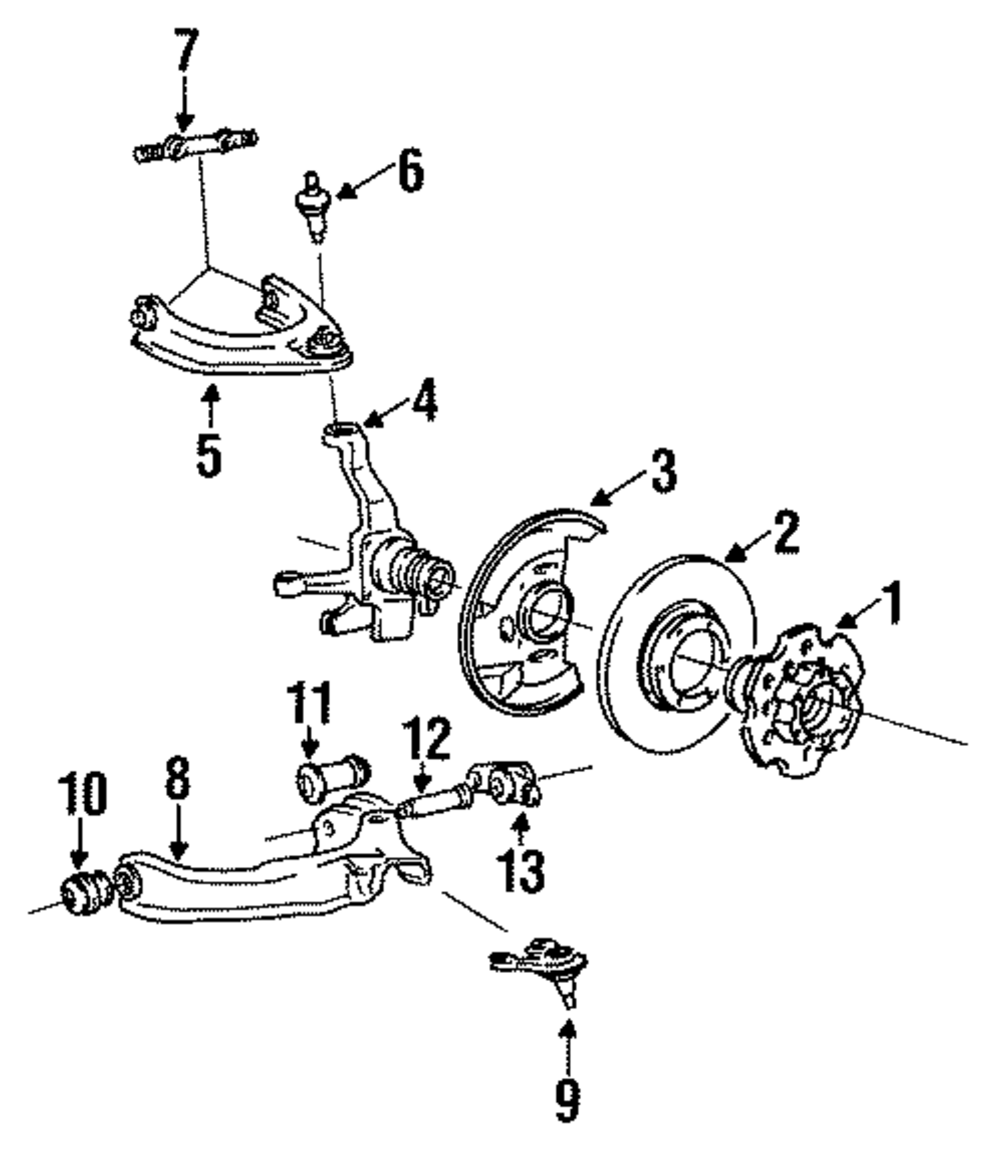 7
6
5
4
3
2
1
11
12
10
8
13
9